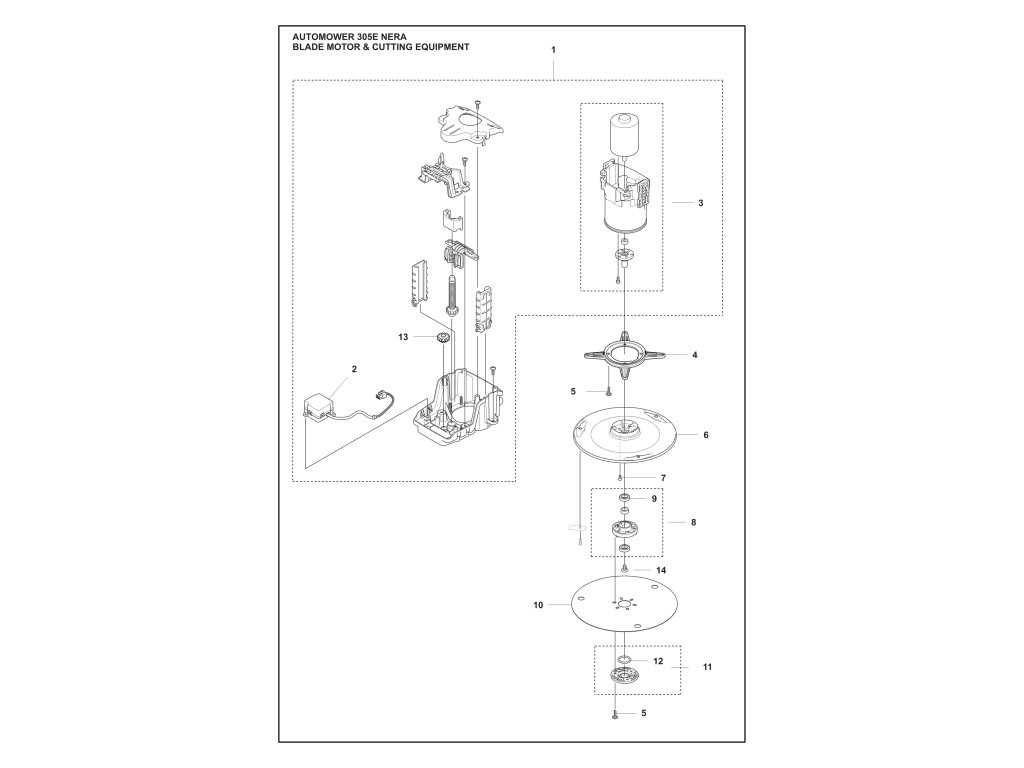 AUTOMOWER 305E NERA
BLADE MOTOR & CUTTING EQUIPMENT

1
3
13
2
4
5
6
7
9
8
14
10
12
11
5