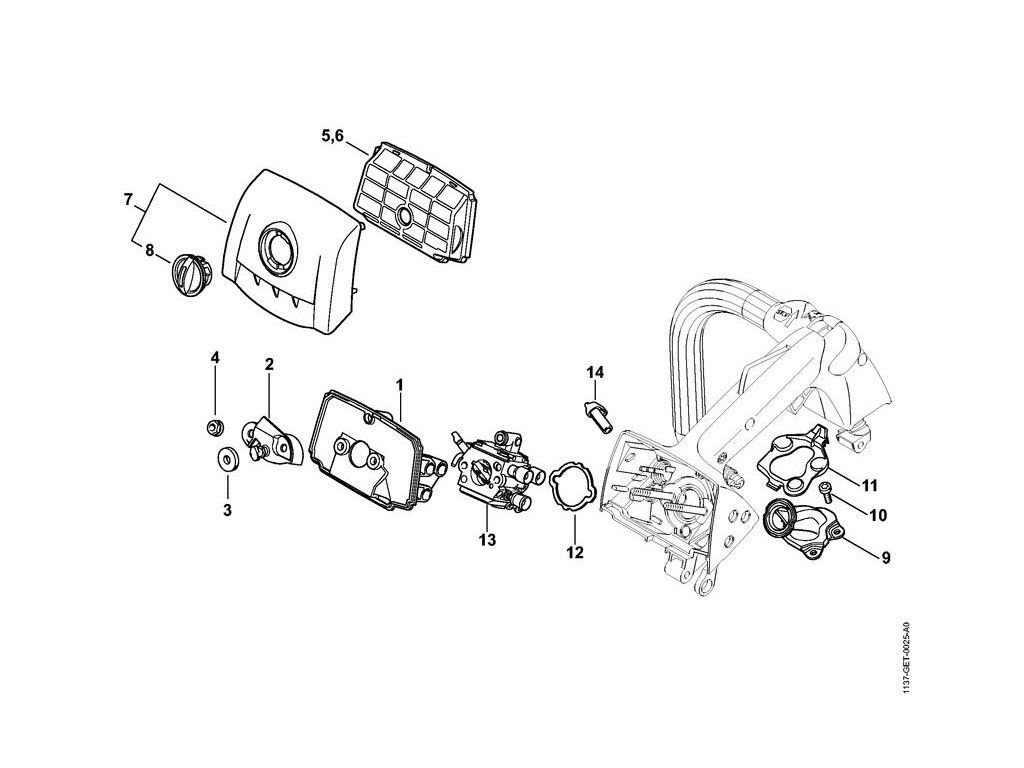 5,6
7
8
4
2
1
14
3
13
12
11
10
9
1137-GET-0025-A0