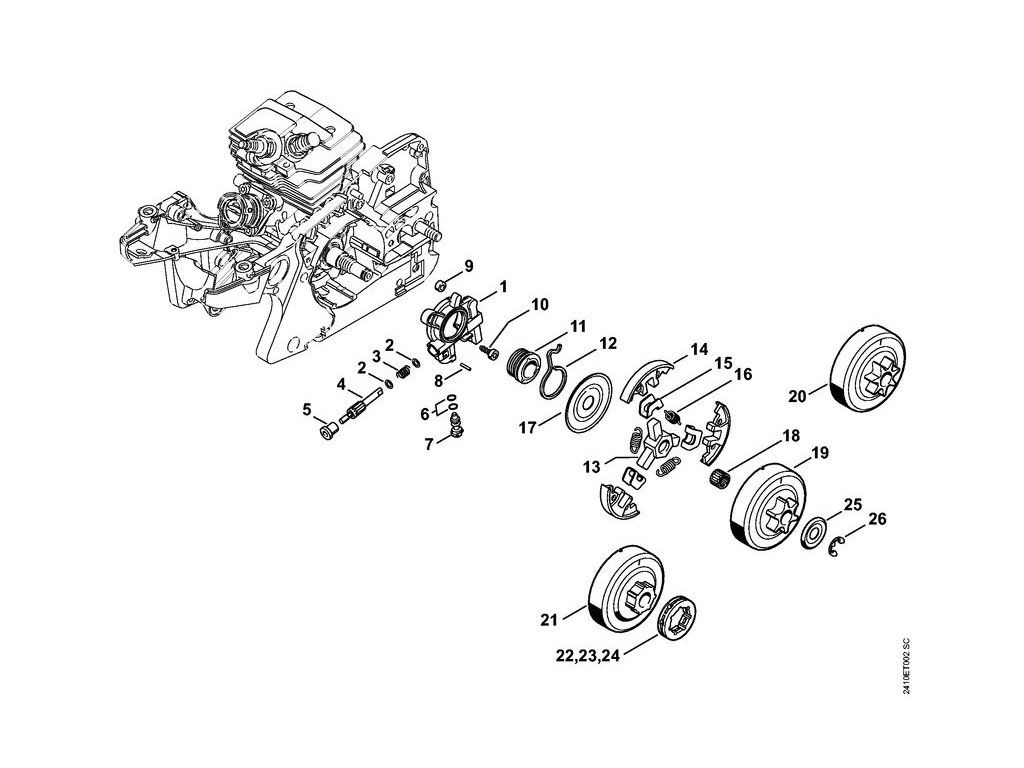 9
1
10
11
12
2
3
2
4
8
5
6
7
14
15
16
17
13
18
19
20
25
26
21
22,23,24
2410ET002 SC