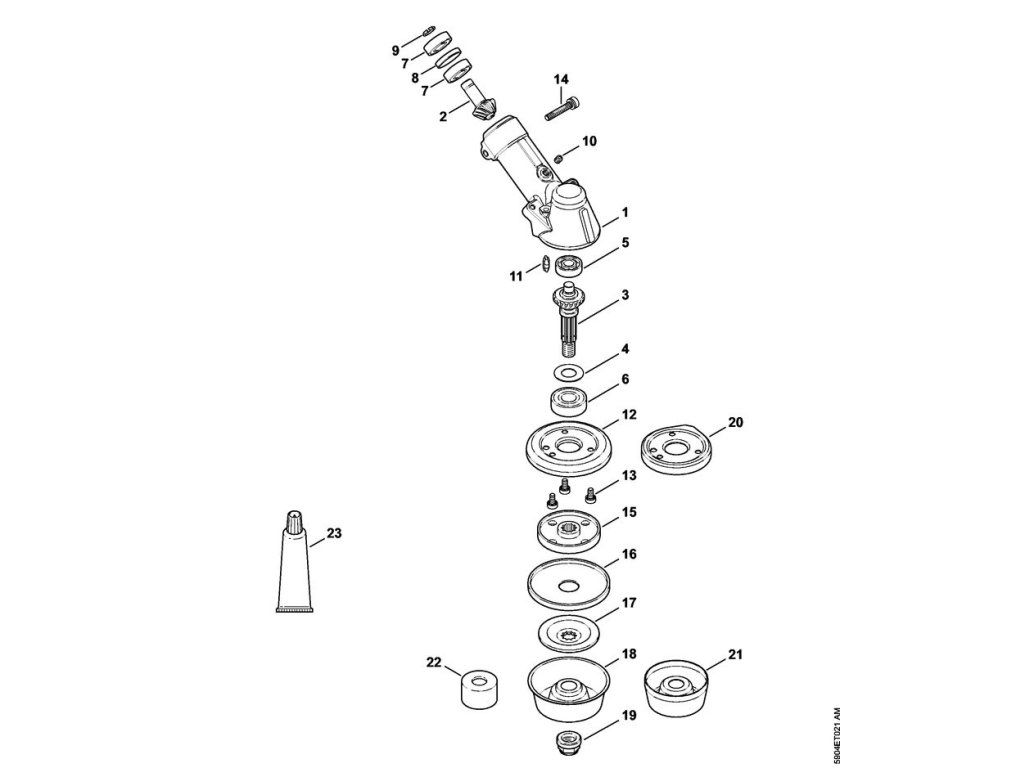 9
7
8
7
2
14
10
1
5
11
3
4
6
12
20
13
15
23
16
17
22
18
21
19
5804ET021 AM