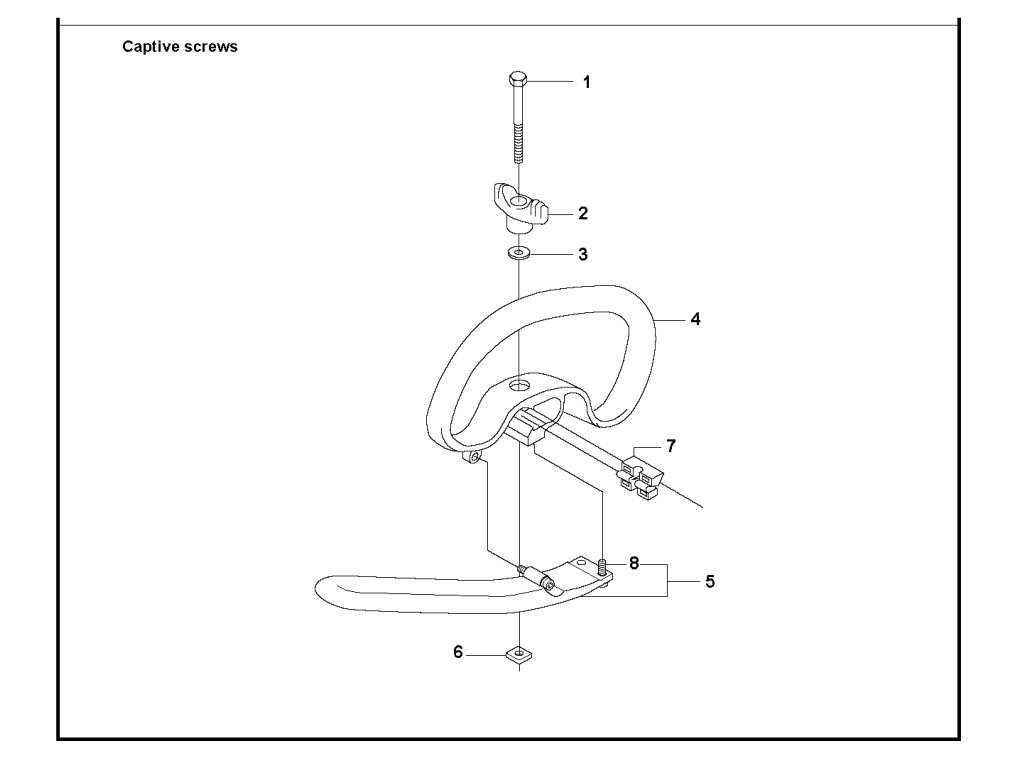 Captive screws

1
2
3
4
7
8
5
6