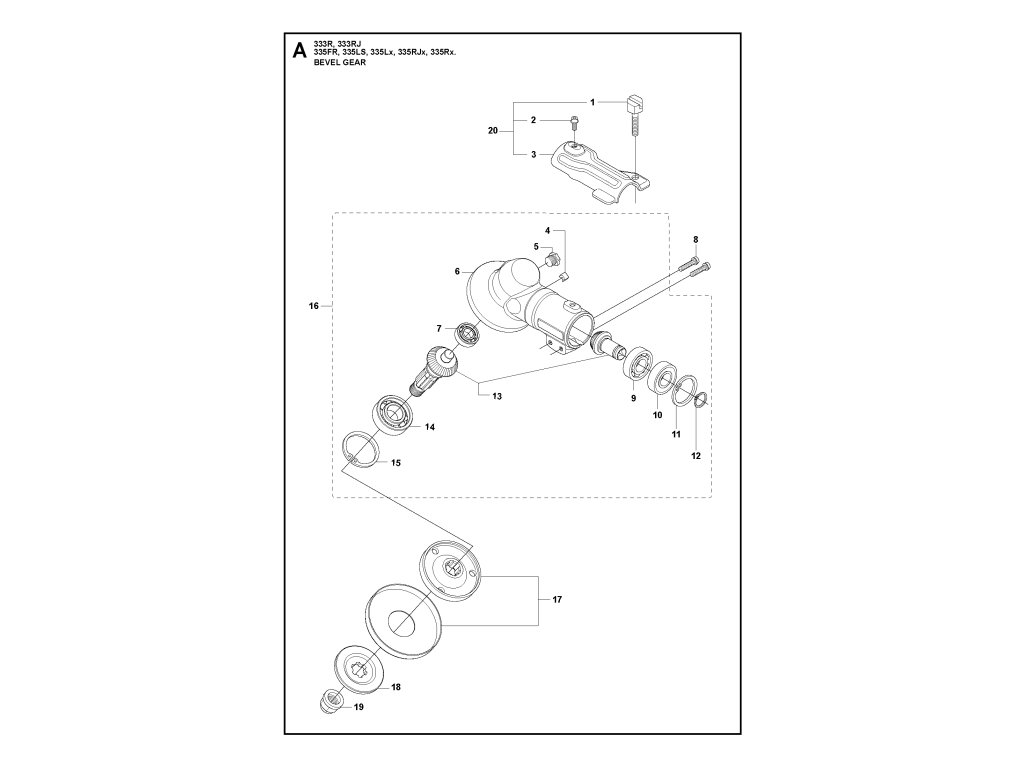 A 333R, 333RJ
335FR, 335LS, 335Lx, 335RJx, 335Rx.
BEVEL GEAR

1
2
20
3
4
5
6
8
16
7
13
9
10
11
12
14
15
17
18
19