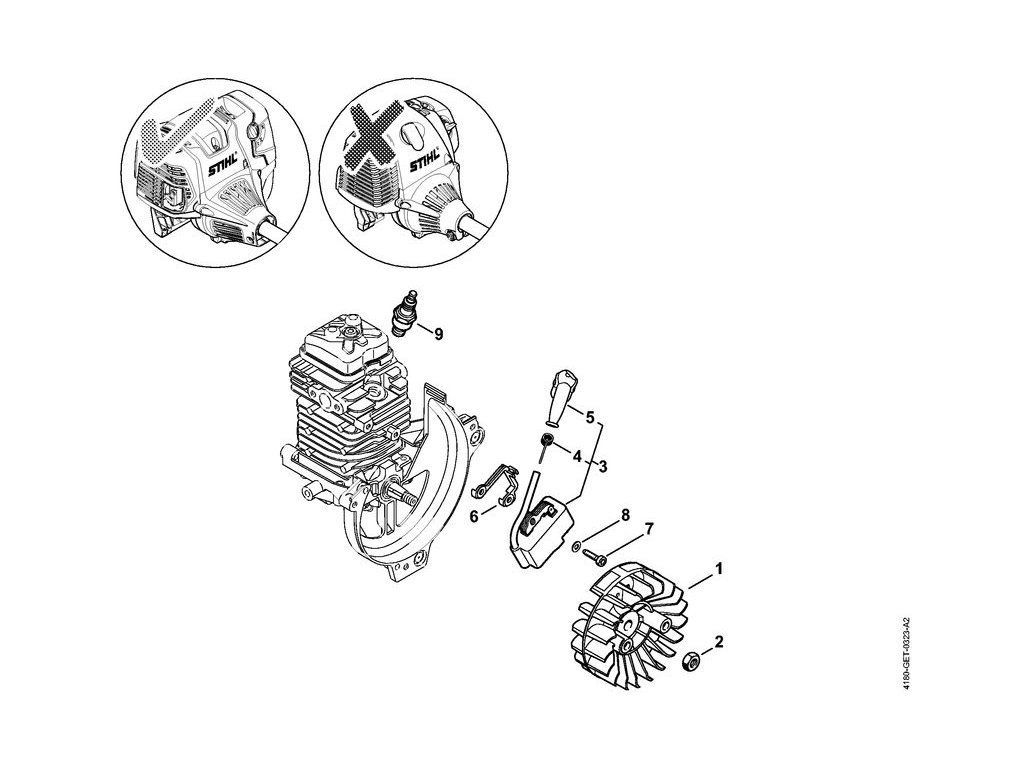 STIHL
STIHL
9
5
4
3
6
8
7
1
2
4180-GET-0323-A2