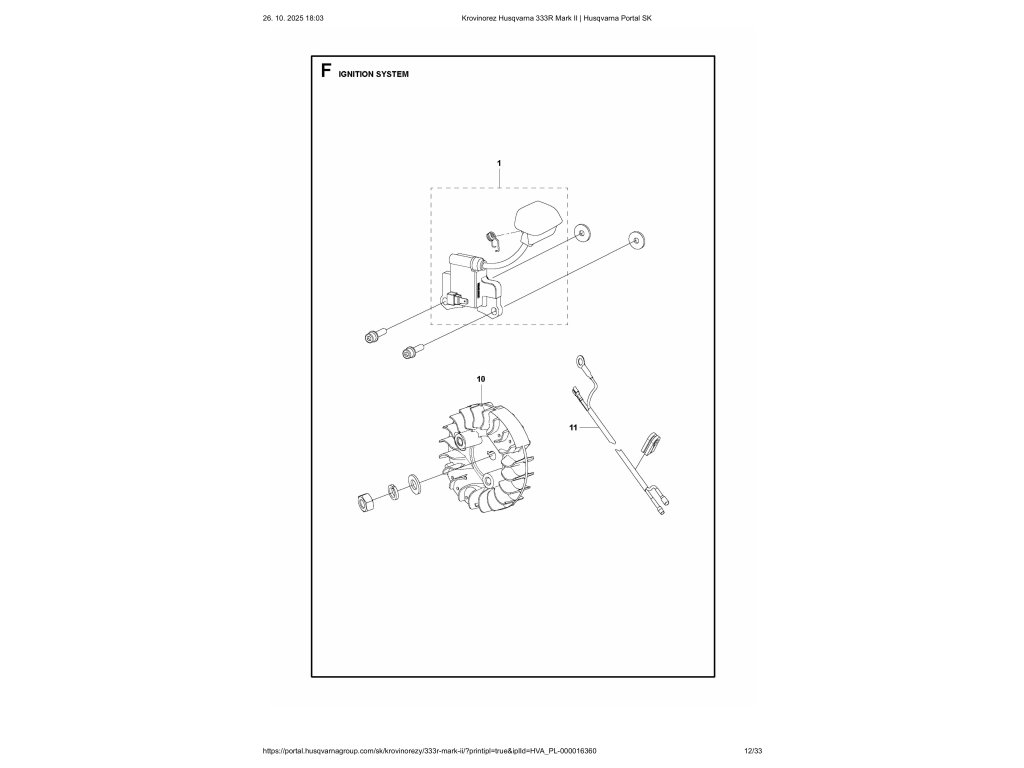 26. 10. 2025 18:03

Krovinorez Husqvarna 333R Mark II | Husqvarna Portal SK

F IGNITION SYSTEM

1

10

11

https://portal.husqvarnagroup.com/sk/krovinorezy/333r-mark-ii/?printipl=true&iplId=HVA_PL-000016360

12/33