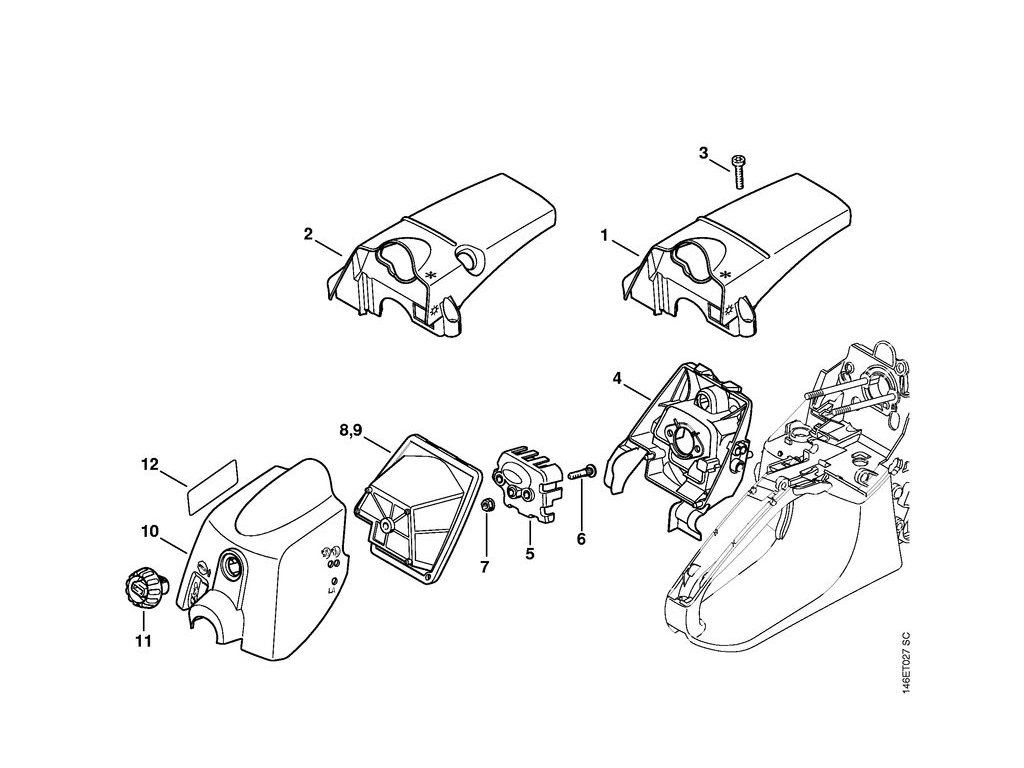 3
2
1
4
8,9
12
10
7
5
6
11
146ET027 SC