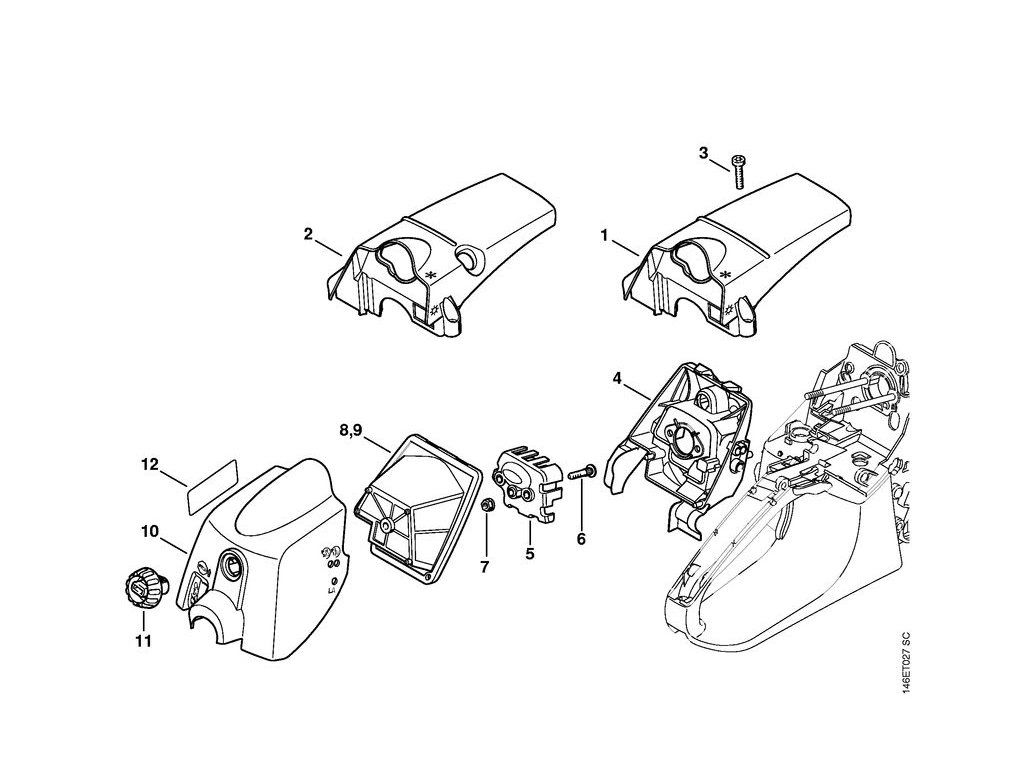 3
2
1
4
8,9
12
10
7
5
6
11
146ET027 SC