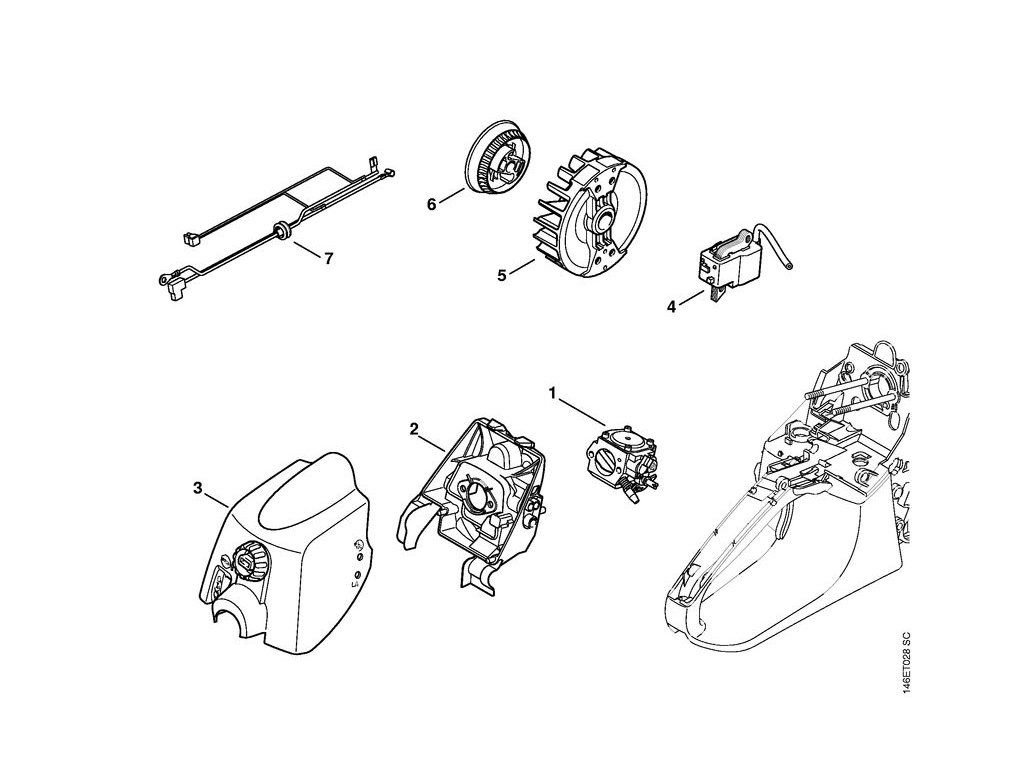 6
7
5
4
1
2
3
146ET028 SC