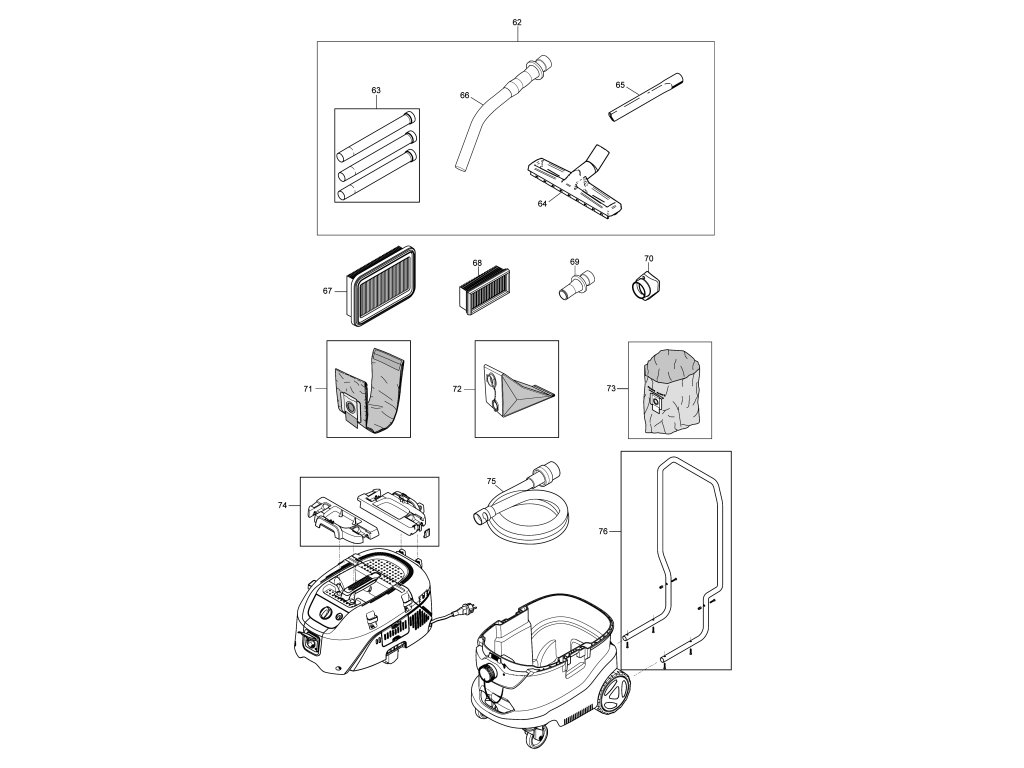 62
63
66
65
64
67
68
69
70
71
72
73
74
75
76