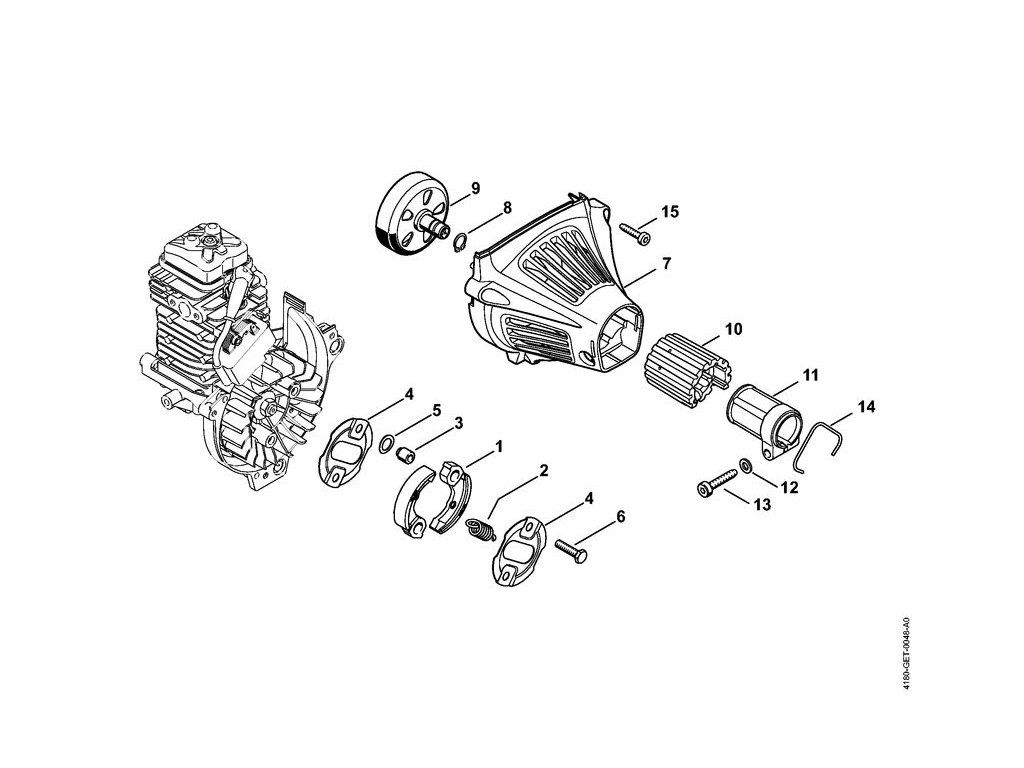 9
8
15
7
10
11
14
4
5
3
1
2
4
6
12
13
4180-GET-0048-A0