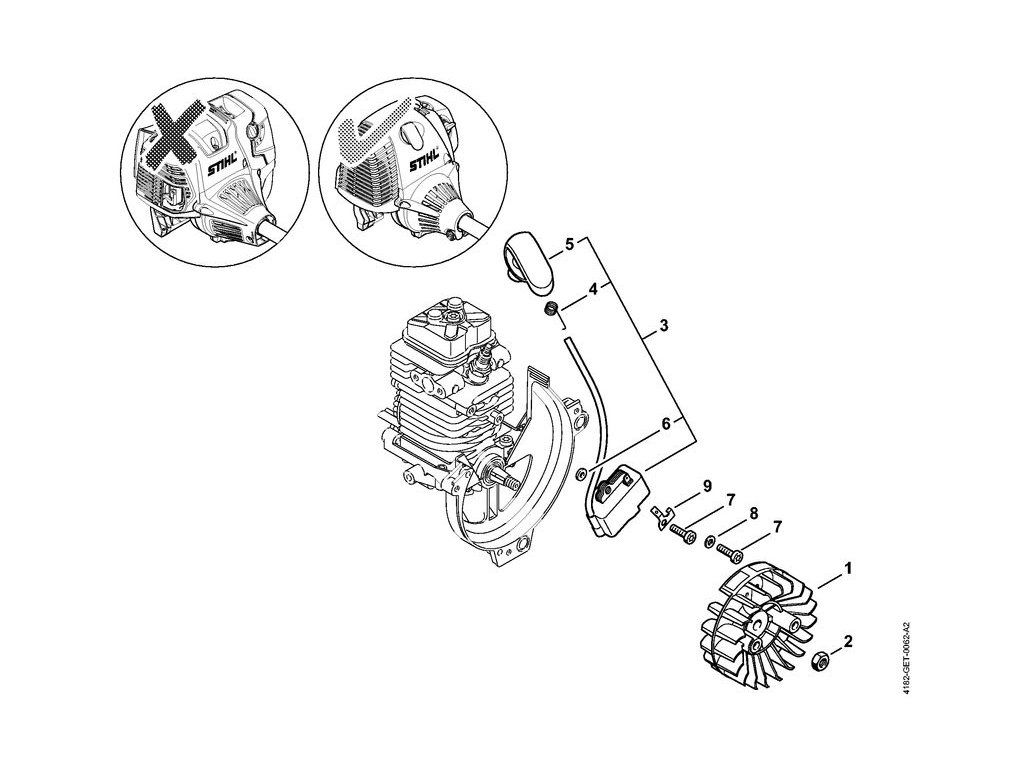 STIHL
STIHL
5
4
3
6
9
7
8
7
1
2
4182-GET-0062-A2