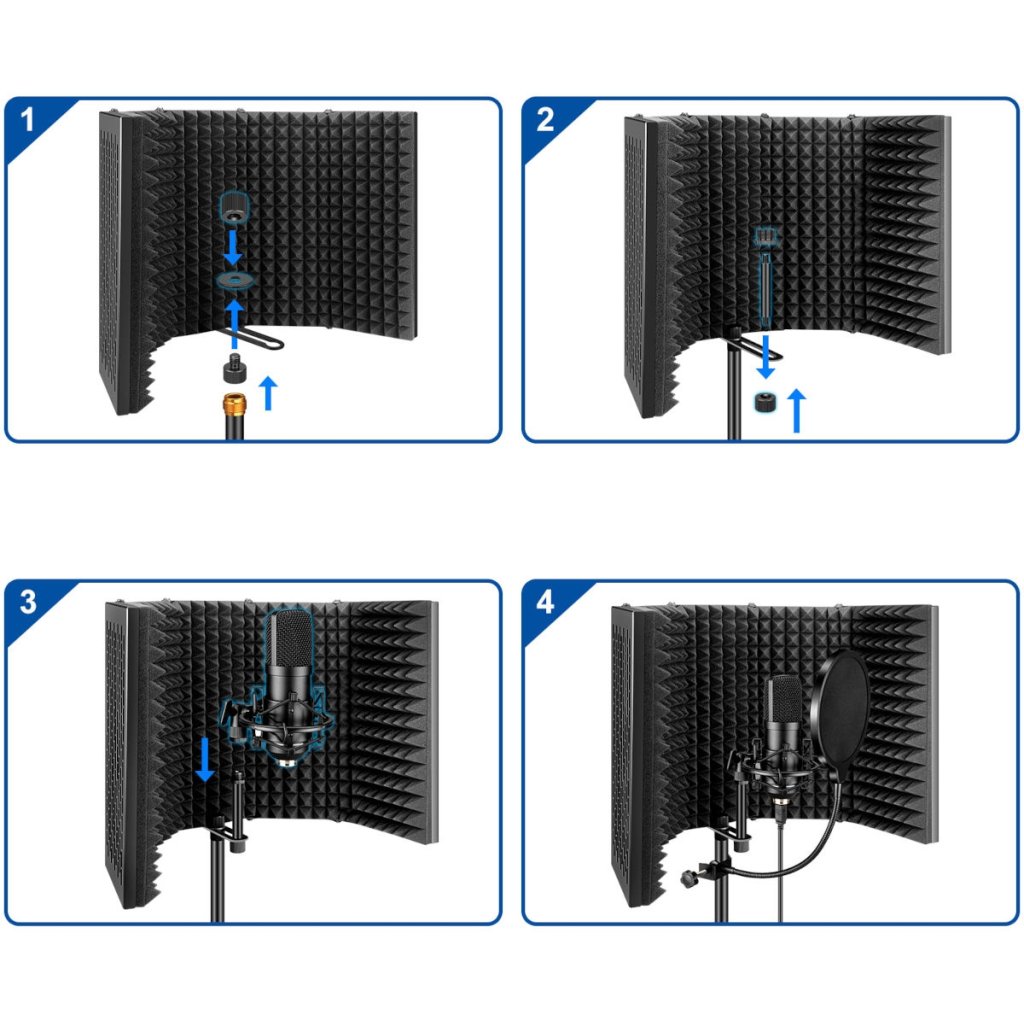 1

2

3

4