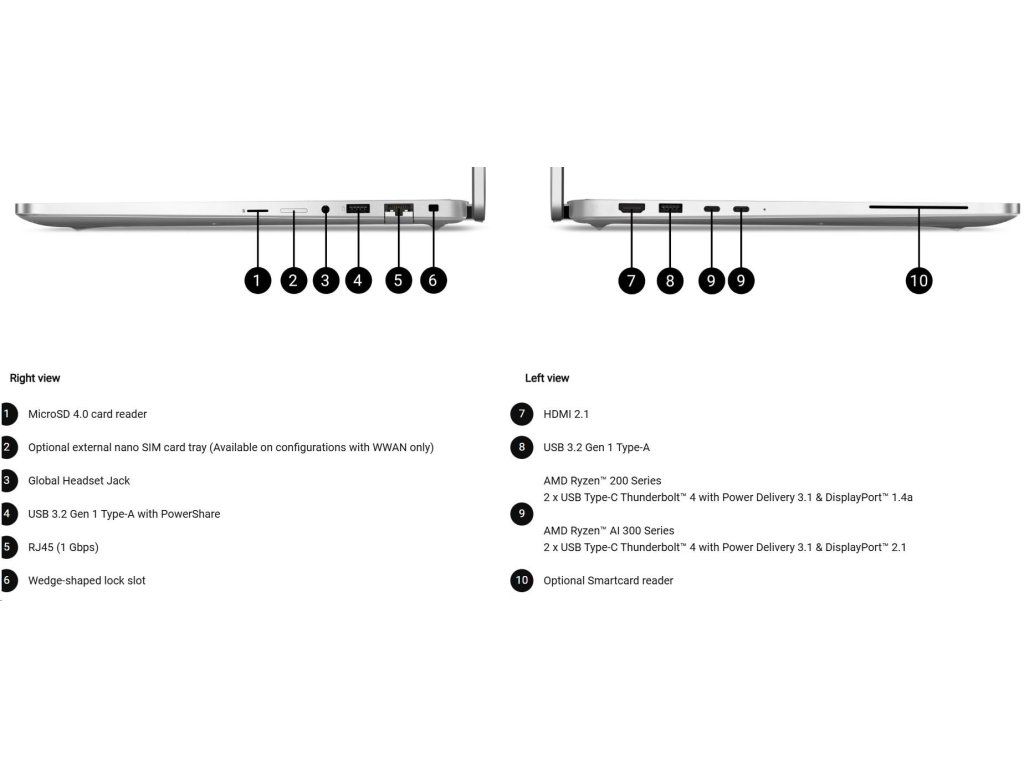 1 2 3 4 5 6

7 8 9 9 10

Right view

1 MicroSD 4.0 card reader

2 Optional external nano SIM card tray (Available on configurations with WWAN only)

3 Global Headset Jack

4 USB 3.2 Gen 1 Type-A with PowerShare

5 RJ45 (1 Gbps)

6 Wedge-shaped lock slot

Left view

7 HDMI 2.1

8 USB 3.2 Gen 1 Type-A

9 AMD Ryzen™ 200 Series
2 x USB Type-C Thunderbolt™ 4 with Power Delivery 3.1 & DisplayPort™ 1.4a

AMD Ryzen™ AI 300 Series
2 x USB Type-C Thunderbolt™ 4 with Power Delivery 3.1 & DisplayPort™ 2.1

10 Optional Smartcard reader