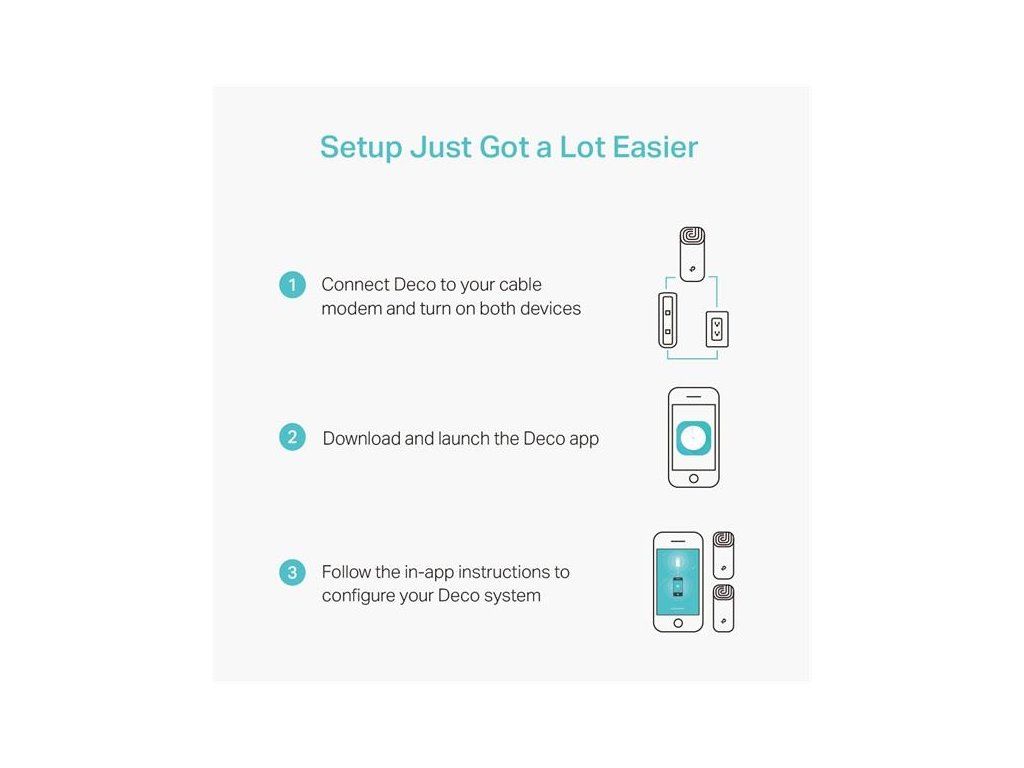 Setup Just Got a Lot Easier

1 Connect Deco to your cable modem and turn on both devices

2 Download and launch the Deco app

3 Follow the in-app instructions to configure your Deco system