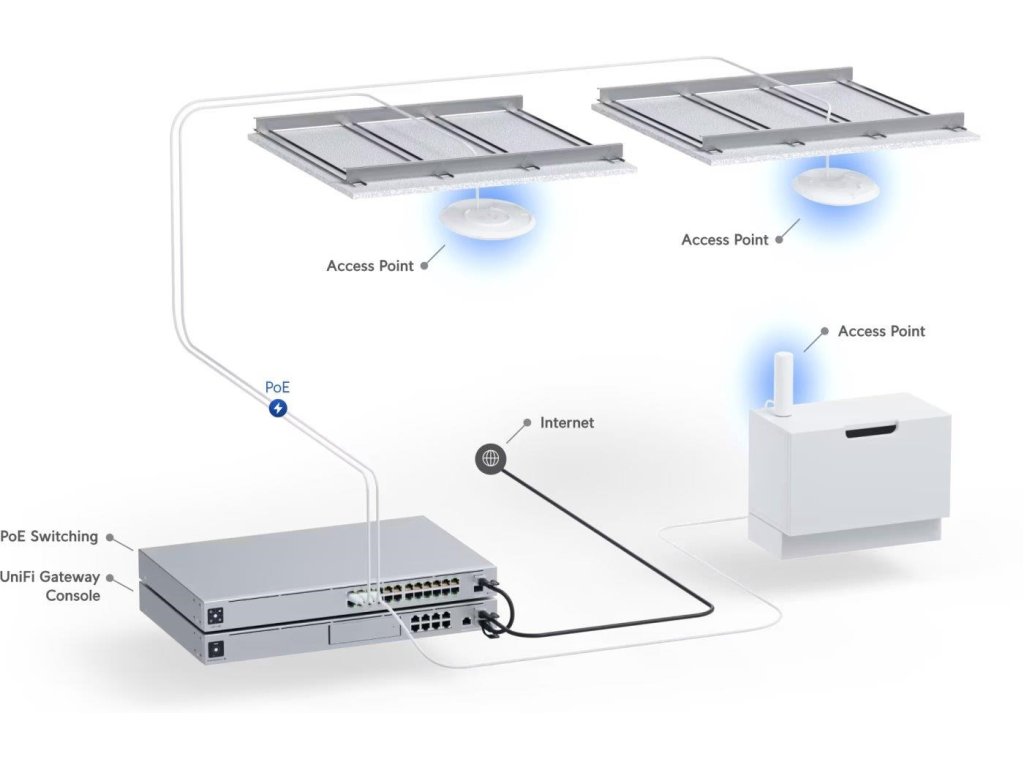 Access Point

Access Point

Access Point

PoE

Internet

PoE Switching

UniFi Gateway Console