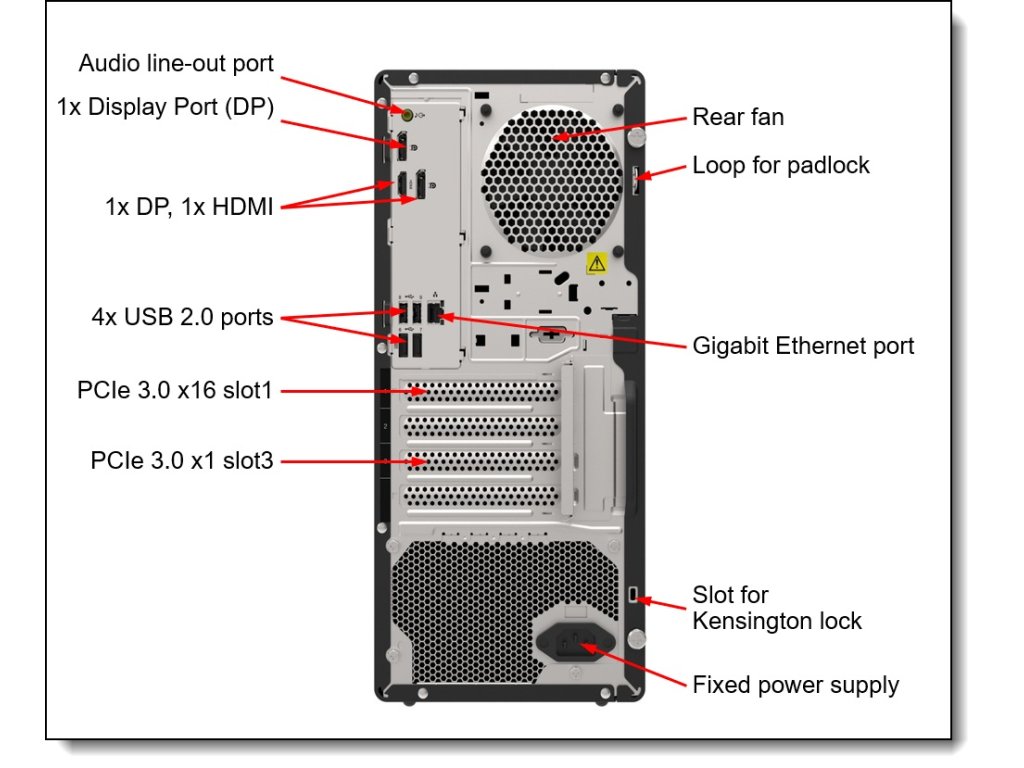 Audio line-out port
1x Display Port (DP)
1x DP, 1x HDMI
4x USB 2.0 ports
PCIe 3.0 x16 slot1
PCIe 3.0 x1 slot3
Rear fan
Loop for padlock
Gigabit Ethernet port
Slot for Kensington lock
Fixed power supply