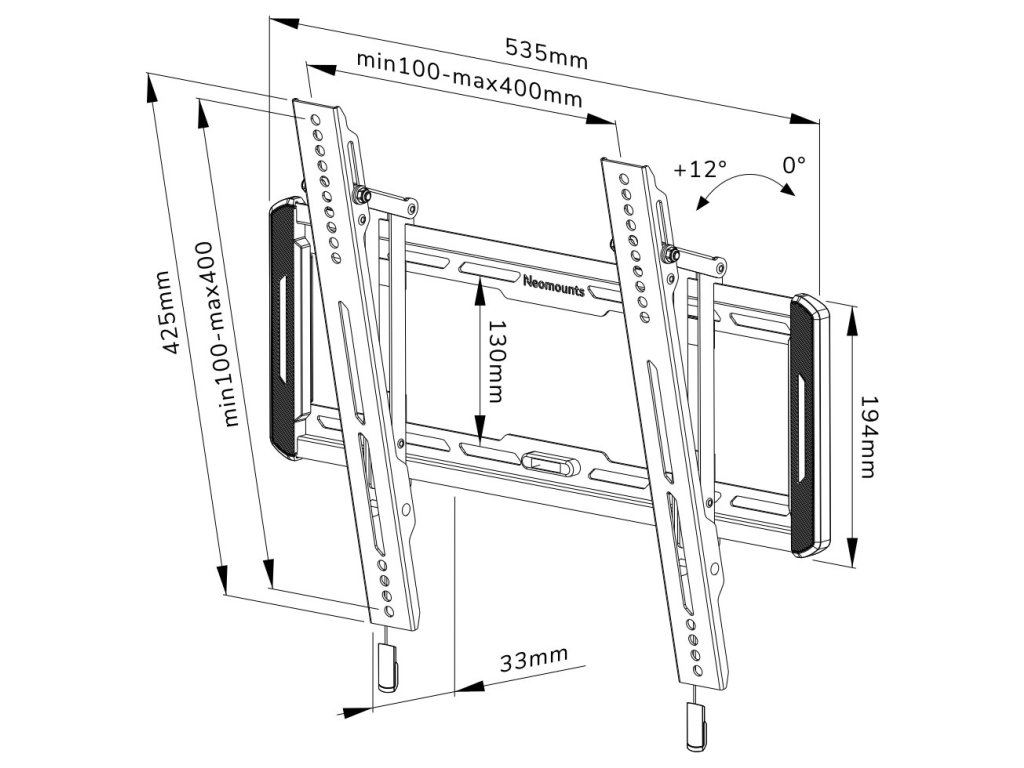 535mm
min100-max400mm
+12°
0°
425mm
min100-max400
Neomounts
130mm
194mm
33mm