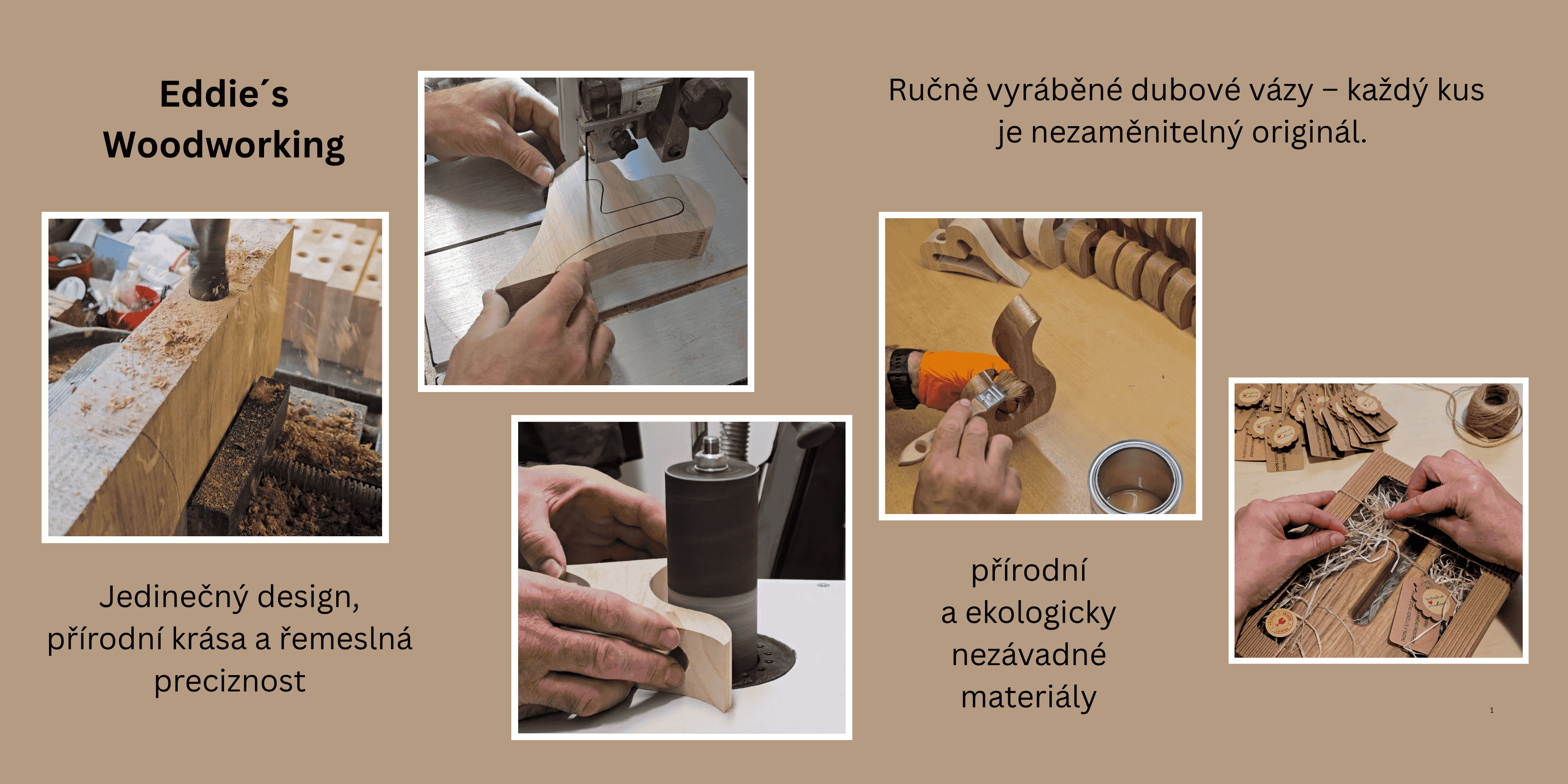 Eddie´s Woodworking

Ručně vyráběné dubové vázy – každý kus je nezaměnitelný originál.

Jedinečný design, přírodní krása a řemeslná preciznost

přírodní a ekologicky nezávadné materiály

1