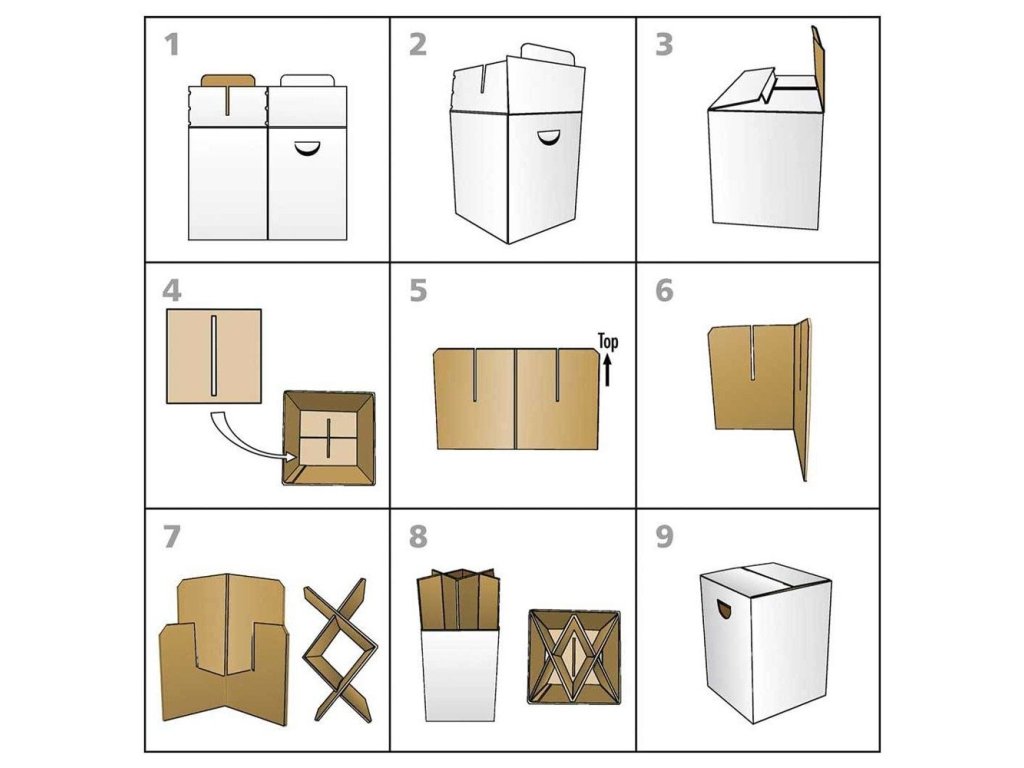 1
2
3
4
5
Top
6
7
8
9