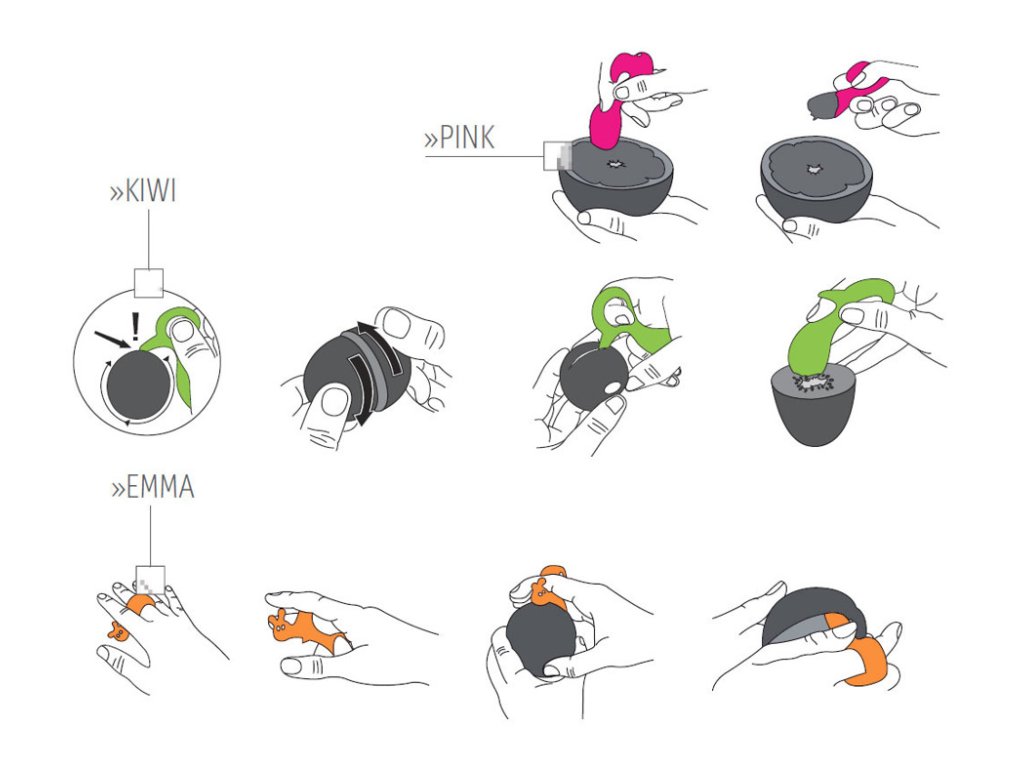 »PINK

»KIWI

!

»EMMA