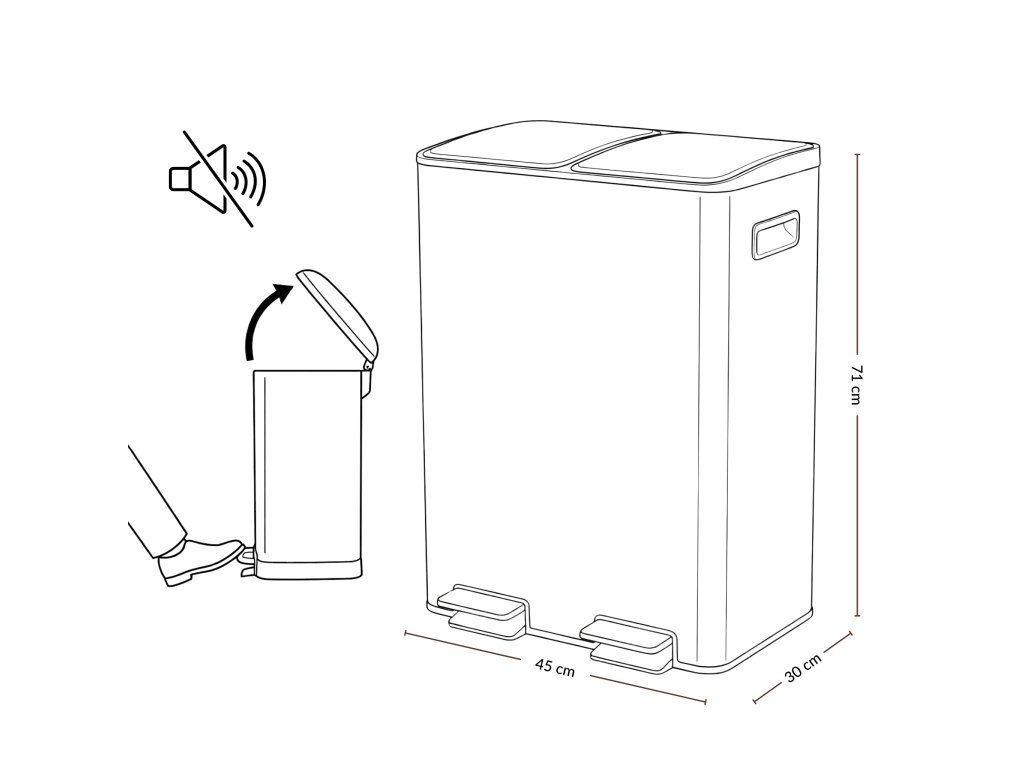 71 cm

45 cm

30 cm