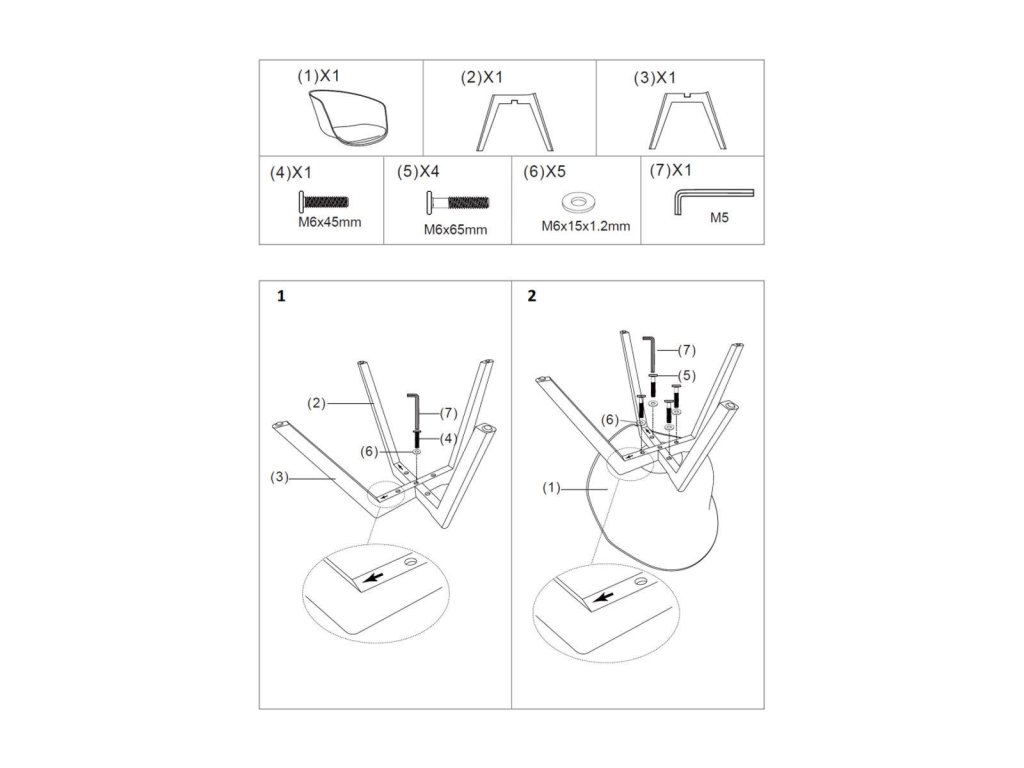 (1)X1

(2)X1

(3)X1

(4)X1
M6x45mm

(5)X4
M6x65mm

(6)X5
M6x15x1.2mm

(7)X1
M5

1

(2)
(7)
(4)
(6)
(3)

2

(7)
(5)
(6)
(1)