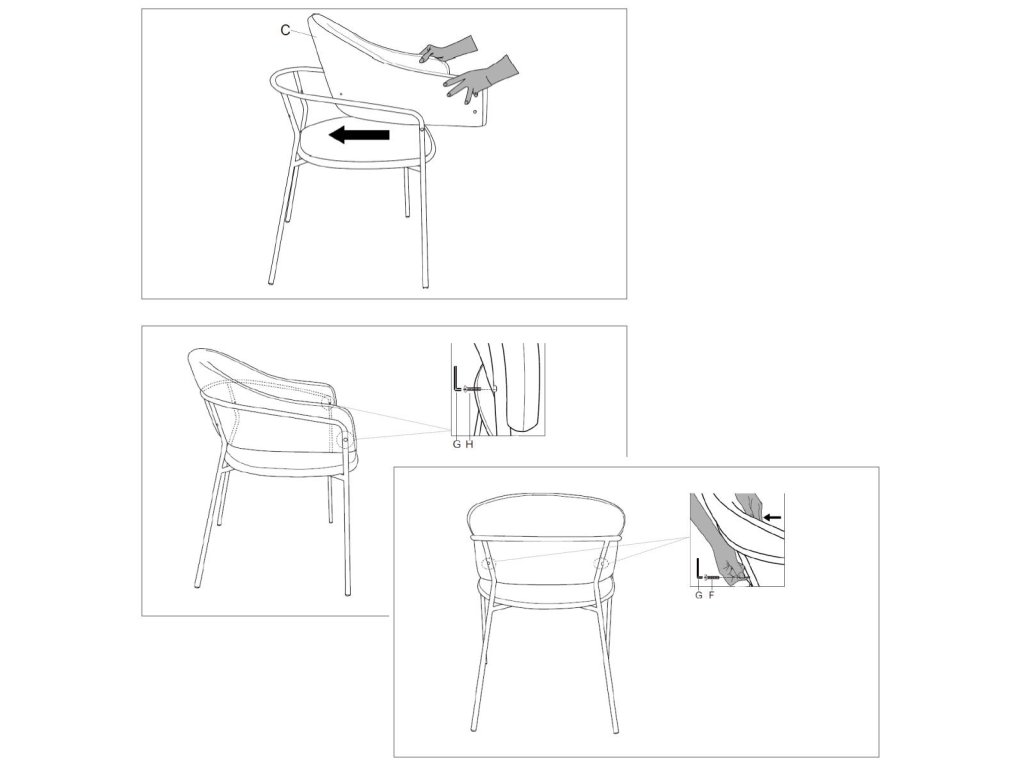 C

G H

G F