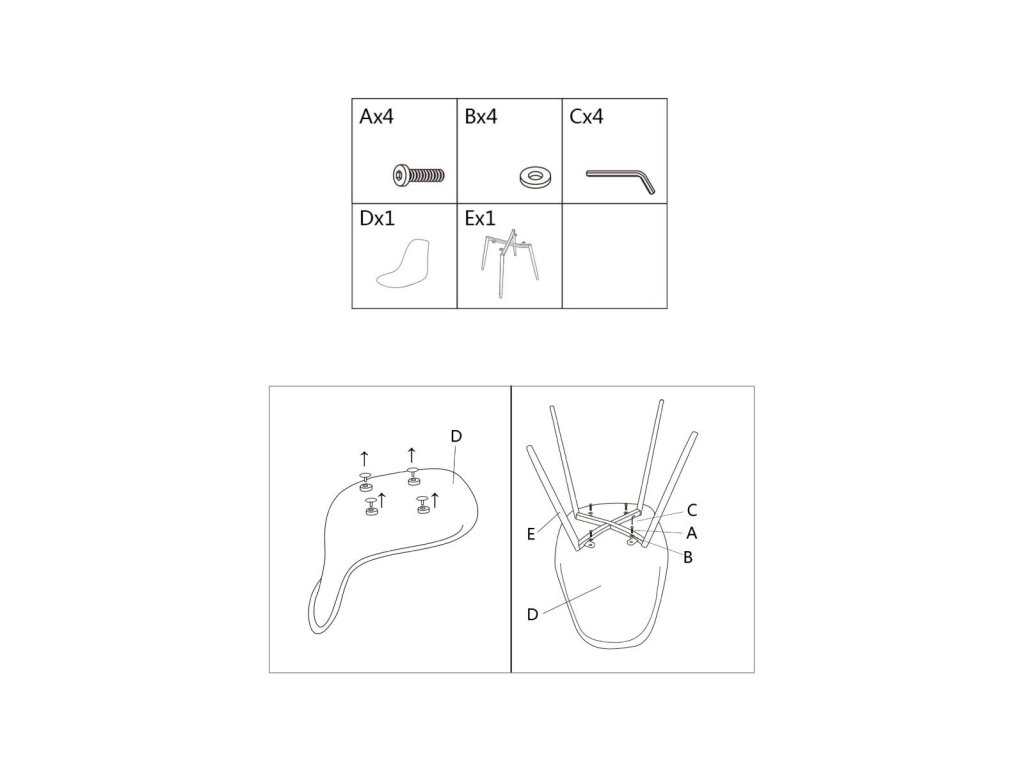 | Ax4 | Bx4 | Cx4 |
|---|---|---|
| Dx1 | Ex1 | |

D

E

C

A

B

D