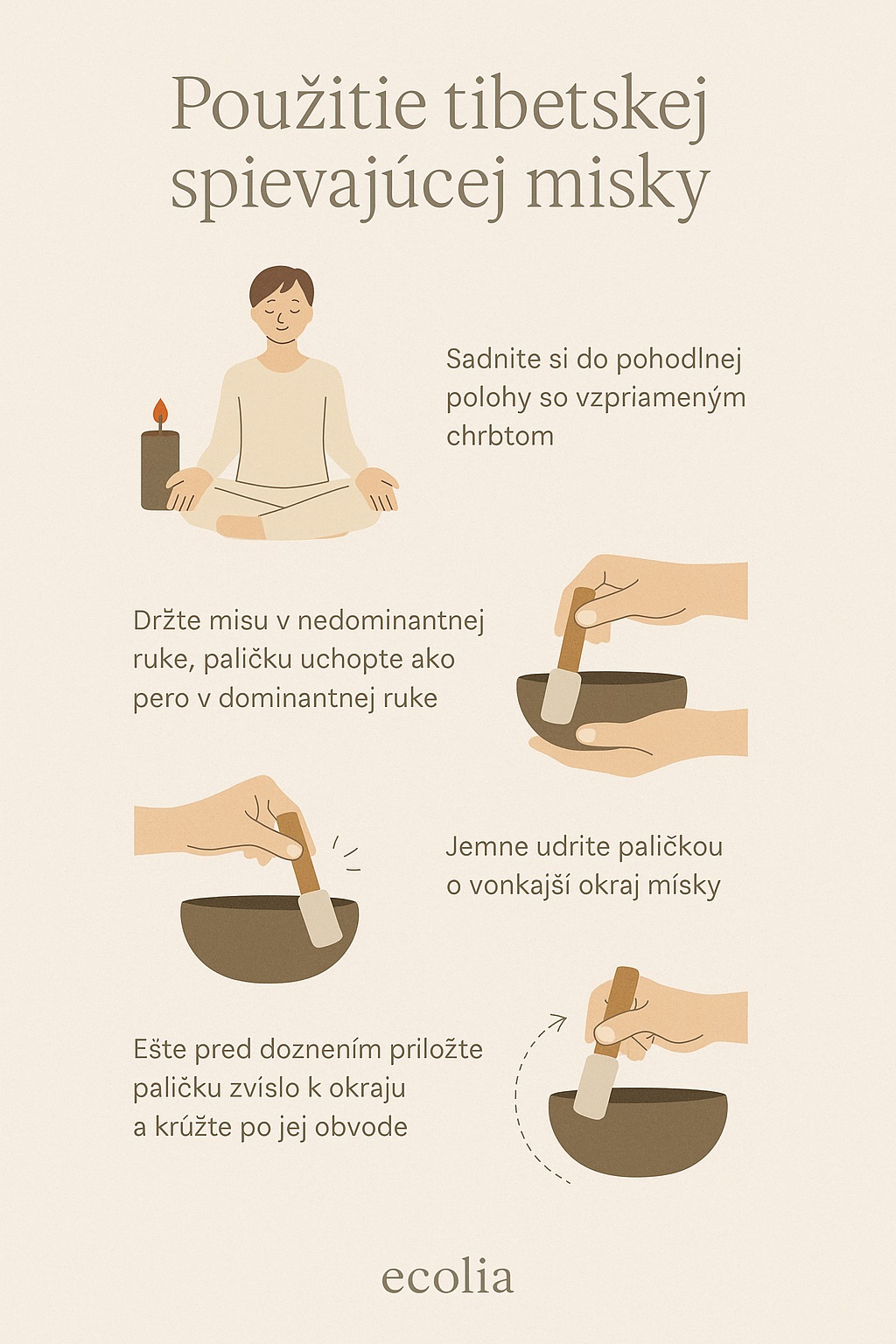 Použitie tibetskej spievajúcej misky

Sadnite si do pohodlnej polohy so vzpriameným chrbtom

Držte misu v nedominantnej ruke, paličku uchopte ako pero v dominantnej ruke

Jemne udrite paličkou o vonkajší okraj mísky

Ešte pred doznením priložte paličku zvíslo k okraju a krúžte po jej obvode

ecolia