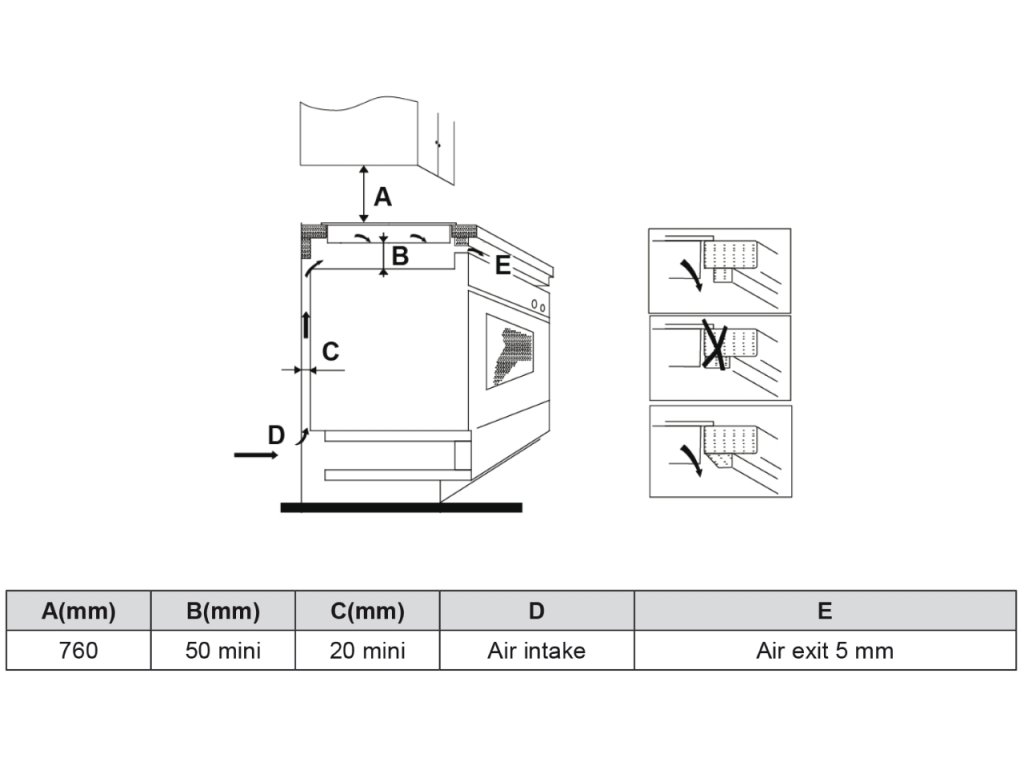 A

B

E

C

D

| A(mm) | B(mm) | C(mm) | D | E |
|---|---|---|---|---|
| 760 | 50 mini | 20 mini | Air intake | Air exit 5 mm |