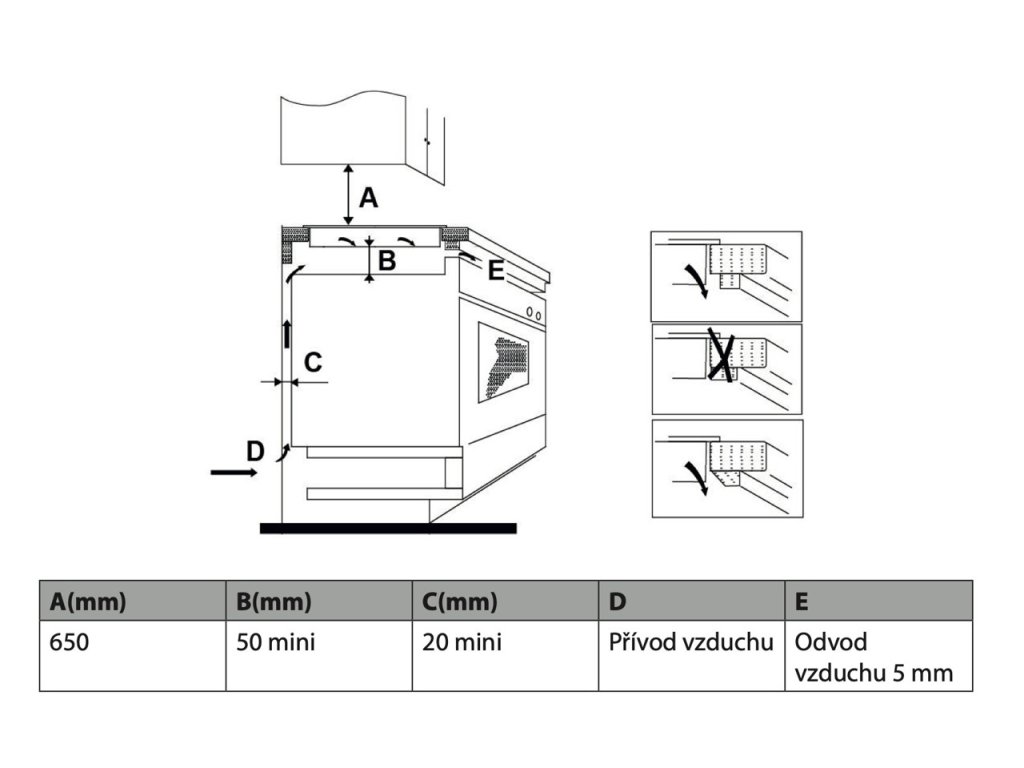 A

B

E

C

D

| A(mm) | B(mm) | C(mm) | D | E |
|---|---|---|---|---|
| 650 | 50 mini | 20 mini | Přívod vzduchu | Odvod vzduchu 5 mm |