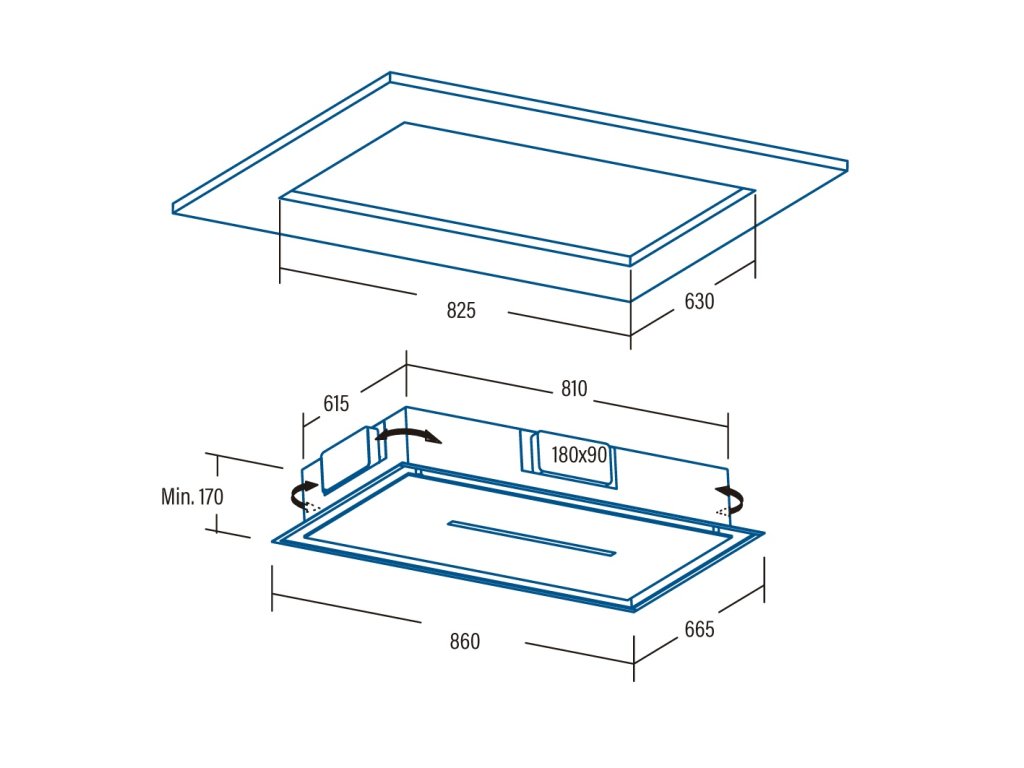 825
630
615
810
180x90
Min. 170
860
665