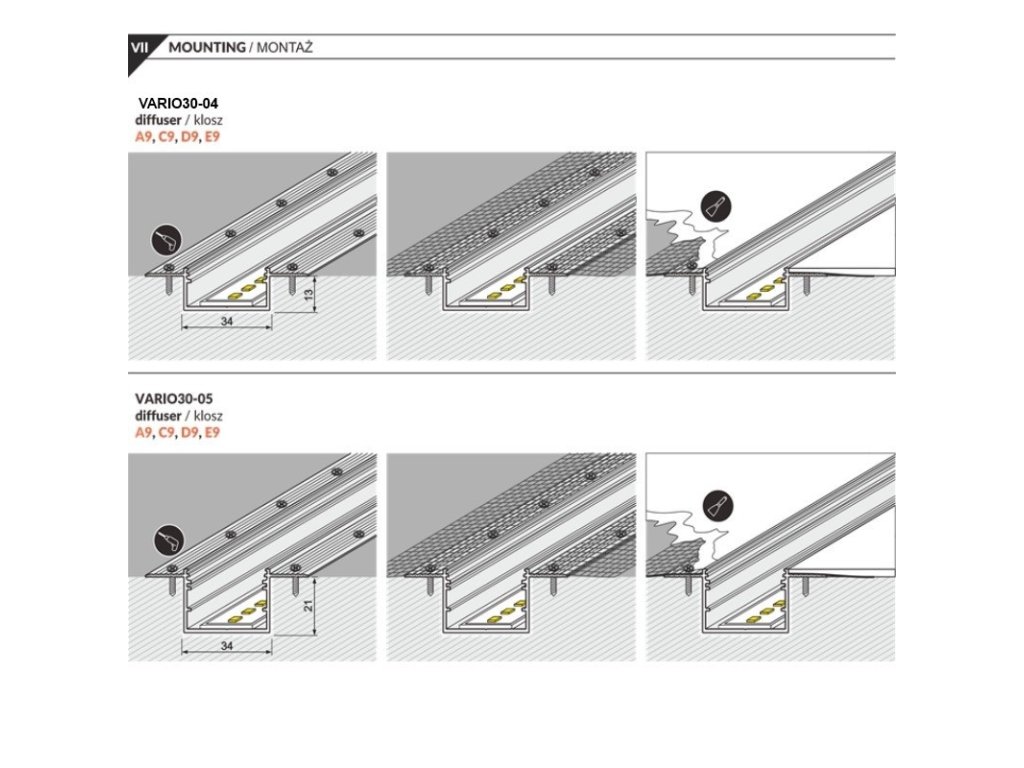 VII MOUNTING / MONTAŻ

VARIO30-04
diffuser / klosz
A9, C9, D9, E9

13

34

VARIO30-05
diffuser / klosz
A9, C9, D9, E9

21

34