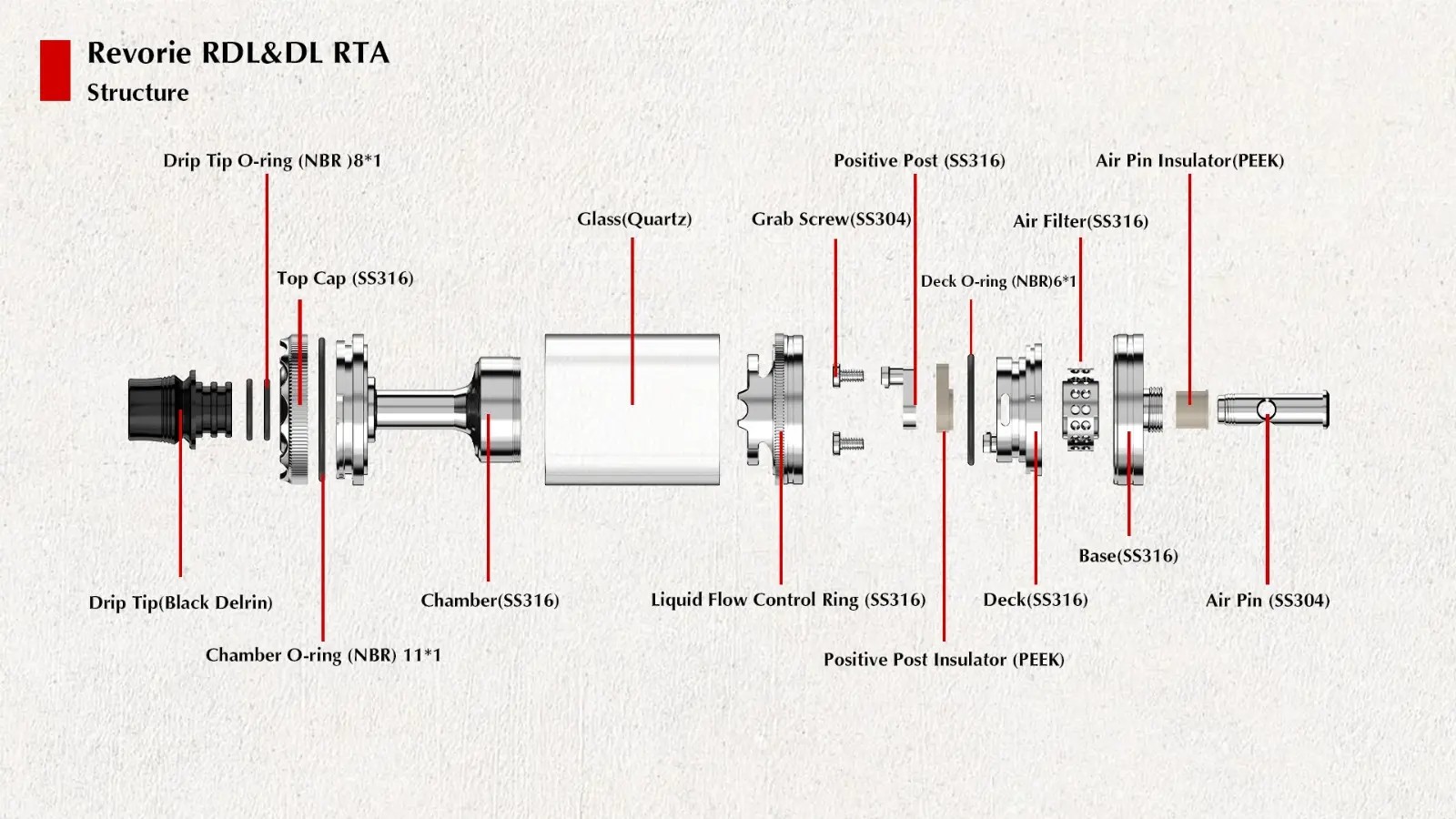 Revorie RDL&DL RTA
Structure

Drip Tip O-ring (NBR )8*1
Positive Post (SS316)
Air Pin Insulator(PEEK)
Glass(Quartz)
Grab Screw(SS304)
Air Filter(SS316)
Top Cap (SS316)
Deck O-ring (NBR)6*1

Base(SS316)
Drip Tip(Black Delrin)
Chamber(SS316)
Liquid Flow Control Ring (SS316)
Deck(SS316)
Air Pin (SS304)
Chamber O-ring (NBR) 11*1
Positive Post Insulator (PEEK)