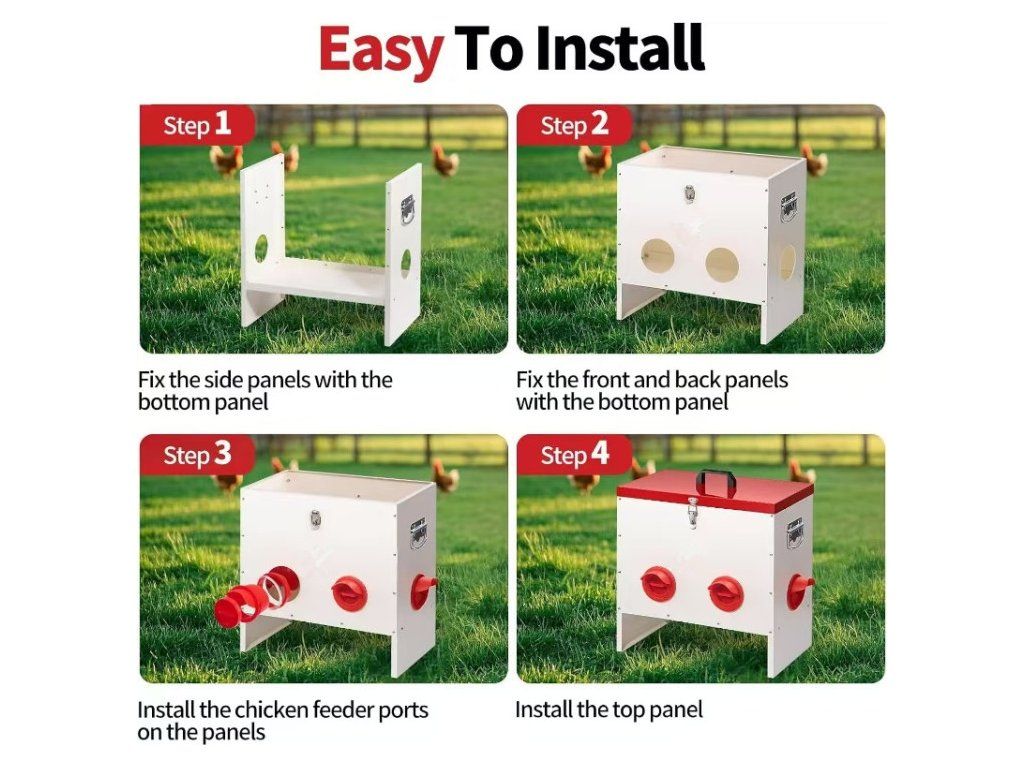 Easy To Install

Step 1

Fix the side panels with the bottom panel

Step 2

Fix the front and back panels with the bottom panel

Step 3

Install the chicken feeder ports on the panels

Step 4

Install the top panel