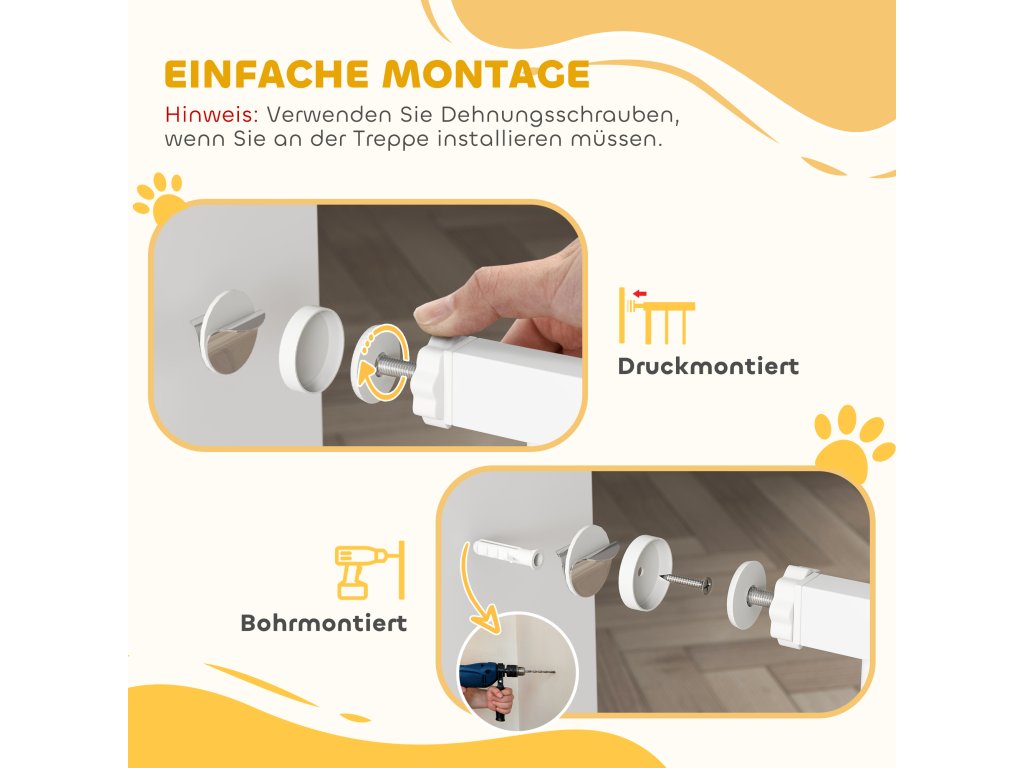 EINFACHE MONTAGE

Hinweis: Verwenden Sie Dehnungsschrauben, wenn Sie an der Treppe installieren müssen.

Druckmontiert

Bohrmontiert