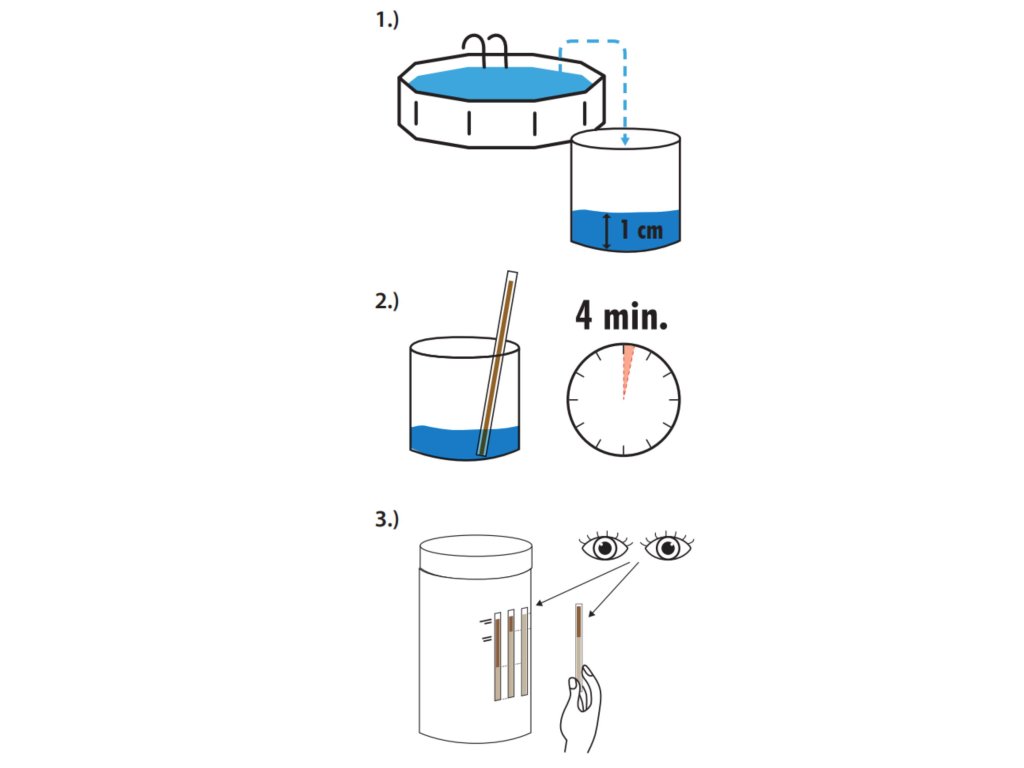 1.)

1 cm

2.)

4 min.

3.)