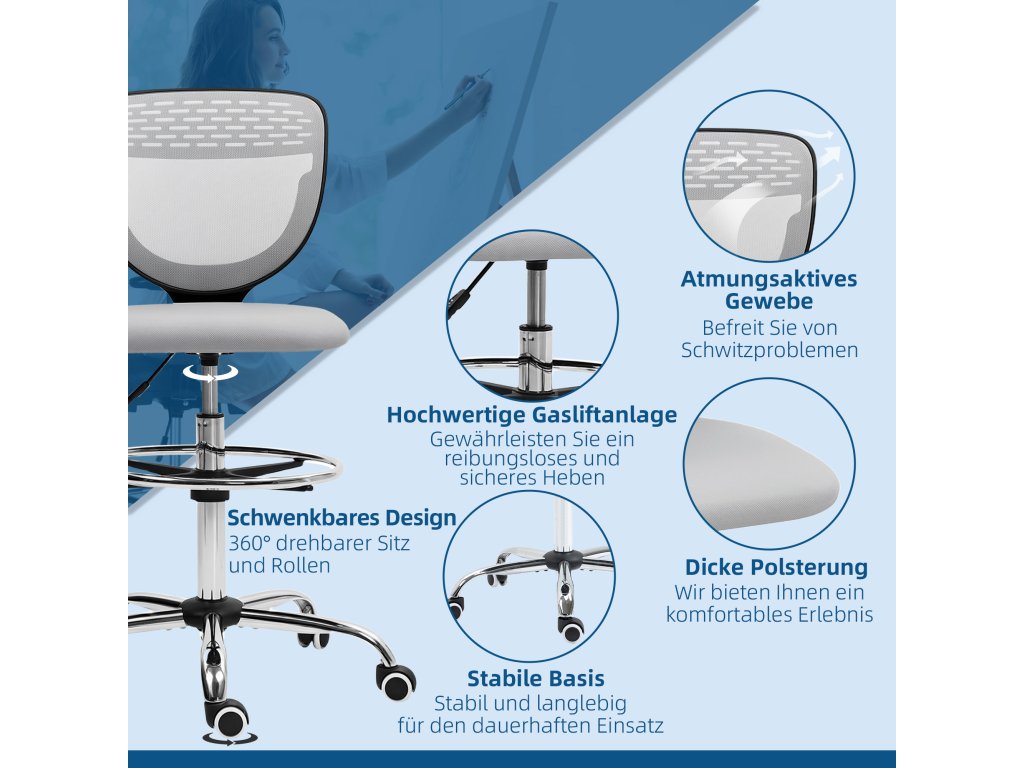 Atmungsaktives Gewebe
Befreit Sie von Schwitzproblemen

Hochwertige Gasliftanlage
Gewährleisten Sie ein reibungsloses und sicheres Heben

Schwenkbares Design
360° drehbarer Sitz und Rollen

Dicke Polsterung
Wir bieten Ihnen ein komfortables Erlebnis

Stabile Basis
Stabil und langlebig für den dauerhaften Einsatz