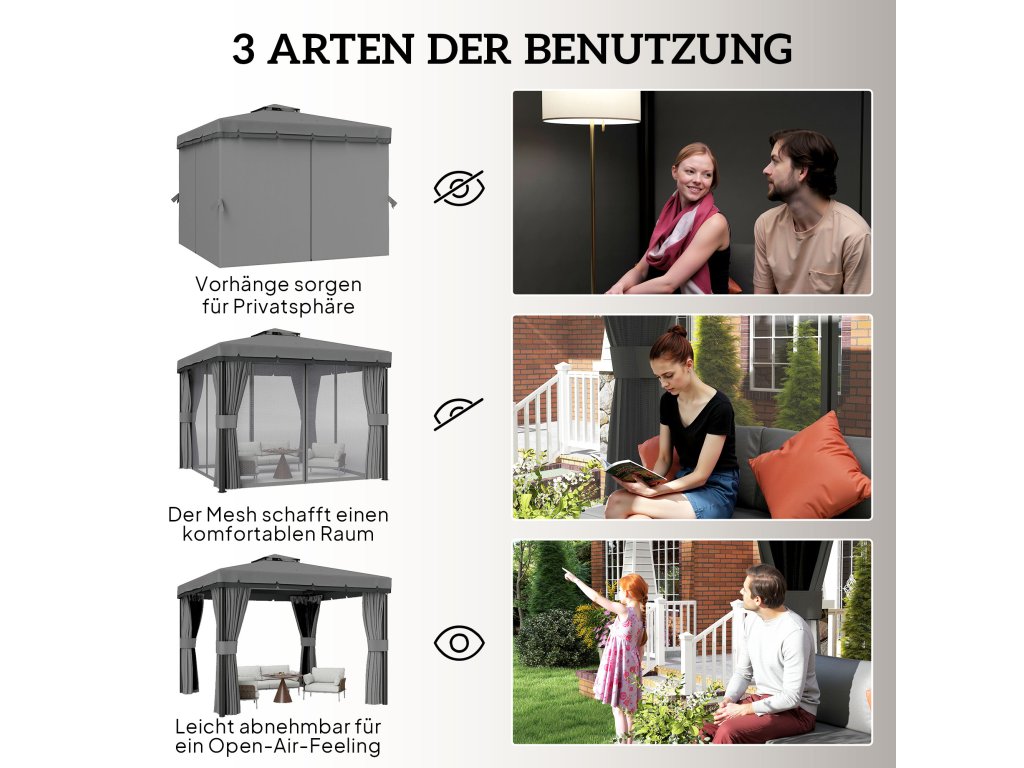 3 ARTEN DER BENUTZUNG

Vorhänge sorgen für Privatsphäre

Der Mesh schafft einen komfortablen Raum

Leicht abnehmbar für ein Open-Air-Feeling