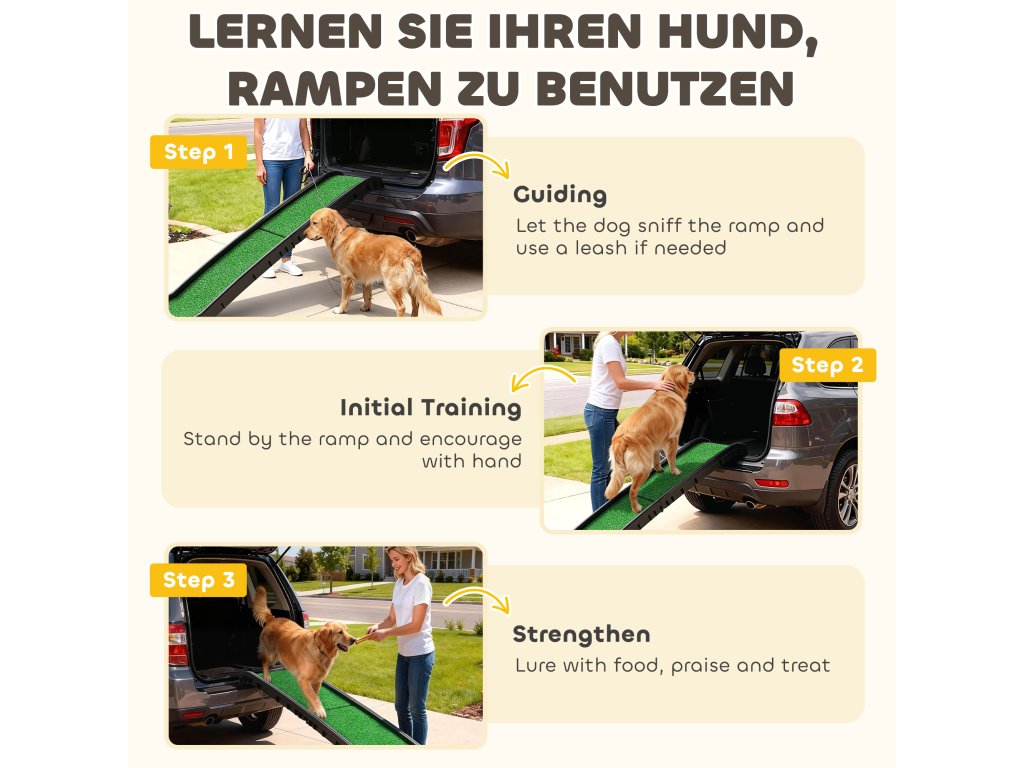 LERNEN SIE IHREN HUND, RAMPEN ZU BENUTZEN

Step 1

Guiding

Let the dog sniff the ramp and use a leash if needed

Step 2

Initial Training

Stand by the ramp and encourage with hand

Step 3

Strengthen

Lure with food, praise and treat