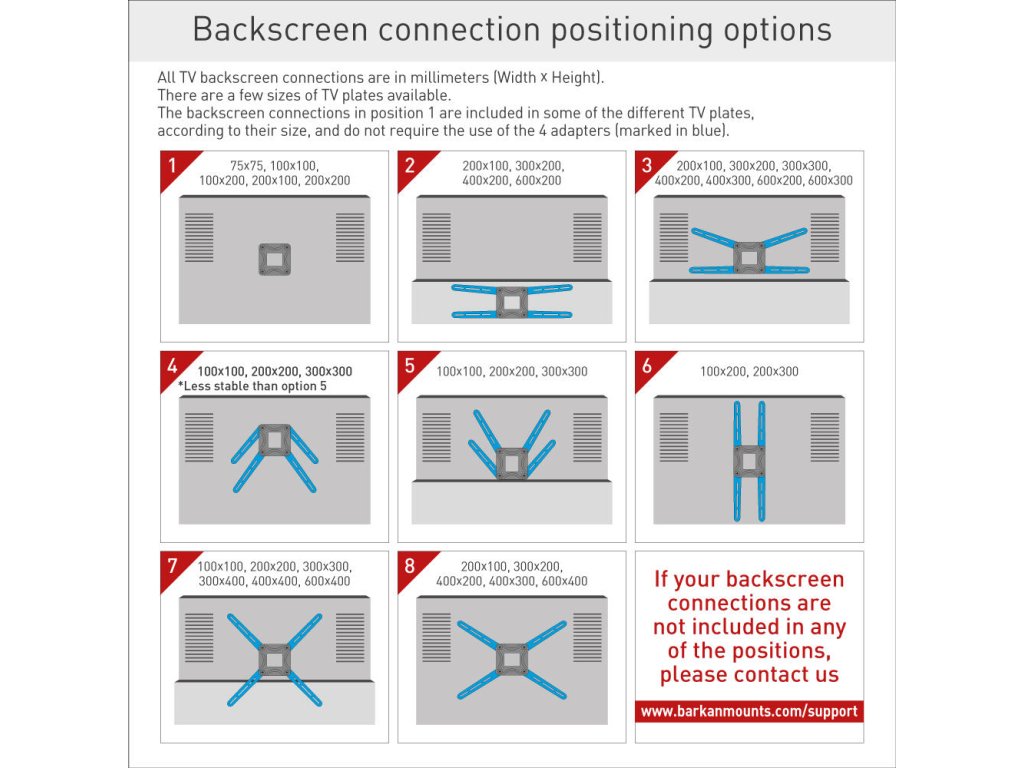 Backscreen connection positioning options

All TV backscreen connections are in millimeters (Width x Height).
There are a few sizes of TV plates available.
The backscreen connections in position 1 are included in some of the different TV plates, according to their size, and do not require the use of the 4 adapters (marked in blue).

1 75x75, 100x100, 100x200, 200x100, 200x200

2 200x100, 300x200, 400x200, 600x200

3 200x100, 300x200, 300x300, 400x200, 400x300, 600x200, 600x300

4 100x100, 200x200, 300x300
*Less stable than option 5

5 100x100, 200x200, 300x300

6 100x200, 200x300

7 100x100, 200x200, 300x300, 300x400, 400x400, 600x400

8 200x100, 300x200, 400x200, 400x300, 600x400

If your backscreen connections are not included in any of the positions, please contact us

www.barkanmounts.com/support