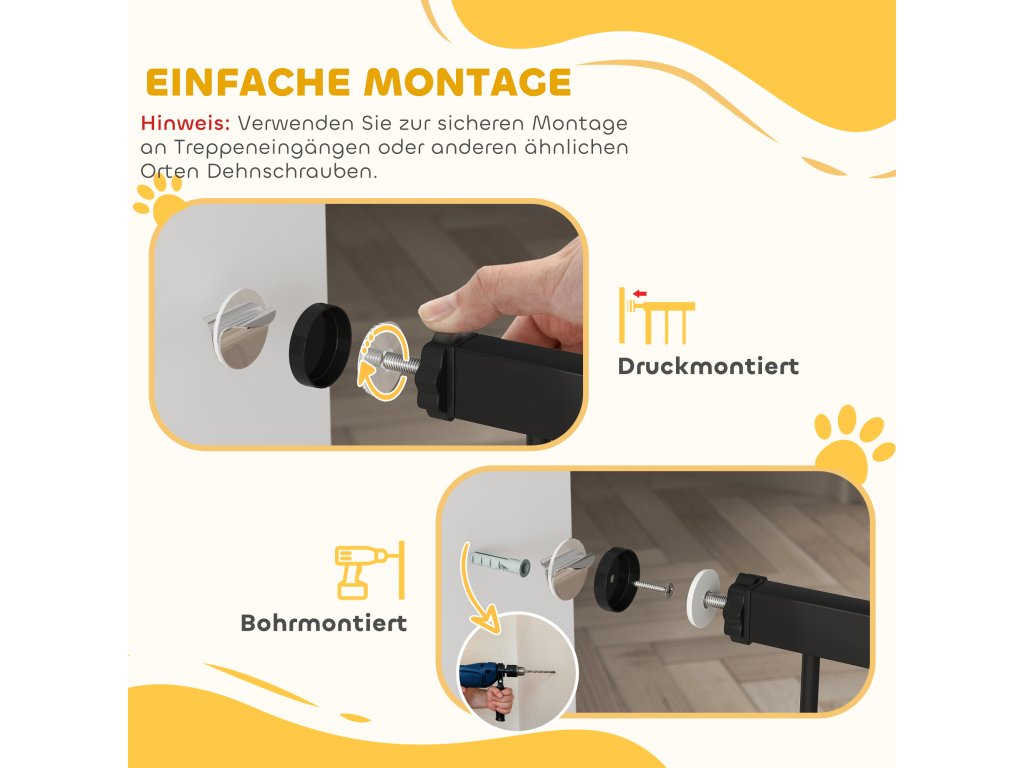 EINFACHE MONTAGE

Hinweis: Verwenden Sie zur sicheren Montage an Treppeneingängen oder anderen ähnlichen Orten Dehnschrauben.

Druckmontiert

Bohrmontiert