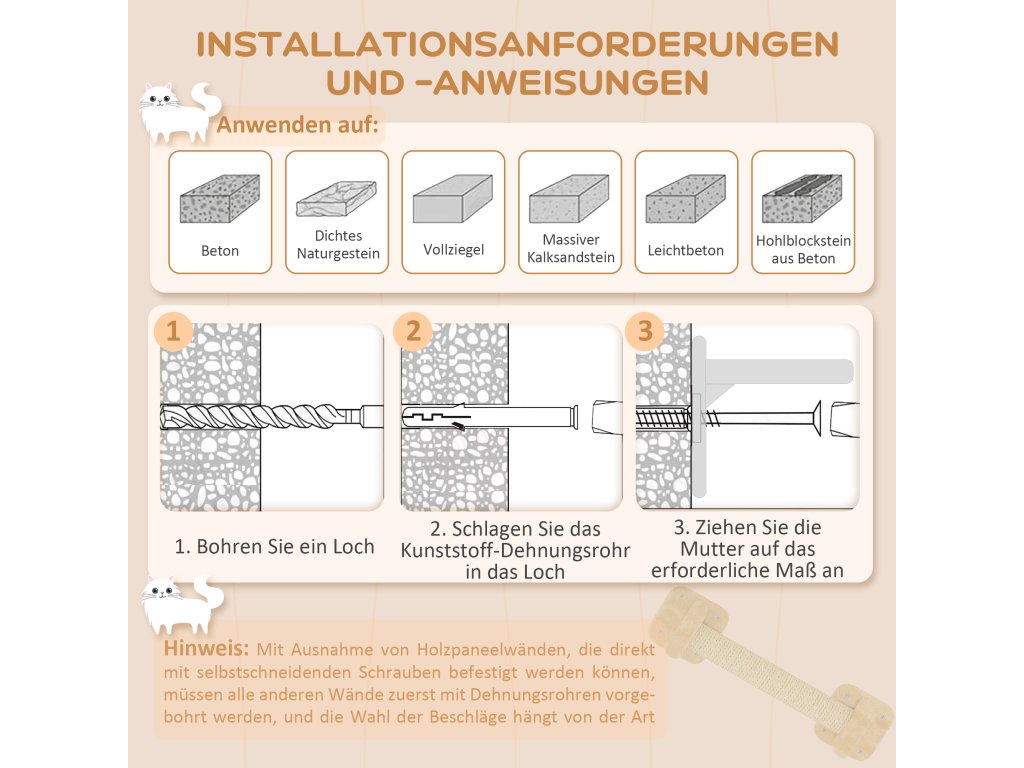 INSTALLATIONSANFORDERUNGEN UND -ANWEISUNGEN

Anwenden auf:

Beton

Dichtes Naturgestein

Vollziegel

Massiver Kalksandstein

Leichtbeton

Hohlblockstein aus Beton

1

2

3

1. Bohren Sie ein Loch

2. Schlagen Sie das Kunststoff-Dehnungsrohr in das Loch

3. Ziehen Sie die Mutter auf das erforderliche Maß an

Hinweis: Mit Ausnahme von Holzpaneelwänden, die direkt mit selbstschneidenden Schrauben befestigt werden können, müssen alle anderen Wände zuerst mit Dehnungsrohren vorgebohrt werden, und die Wahl der Beschläge hängt von der Art