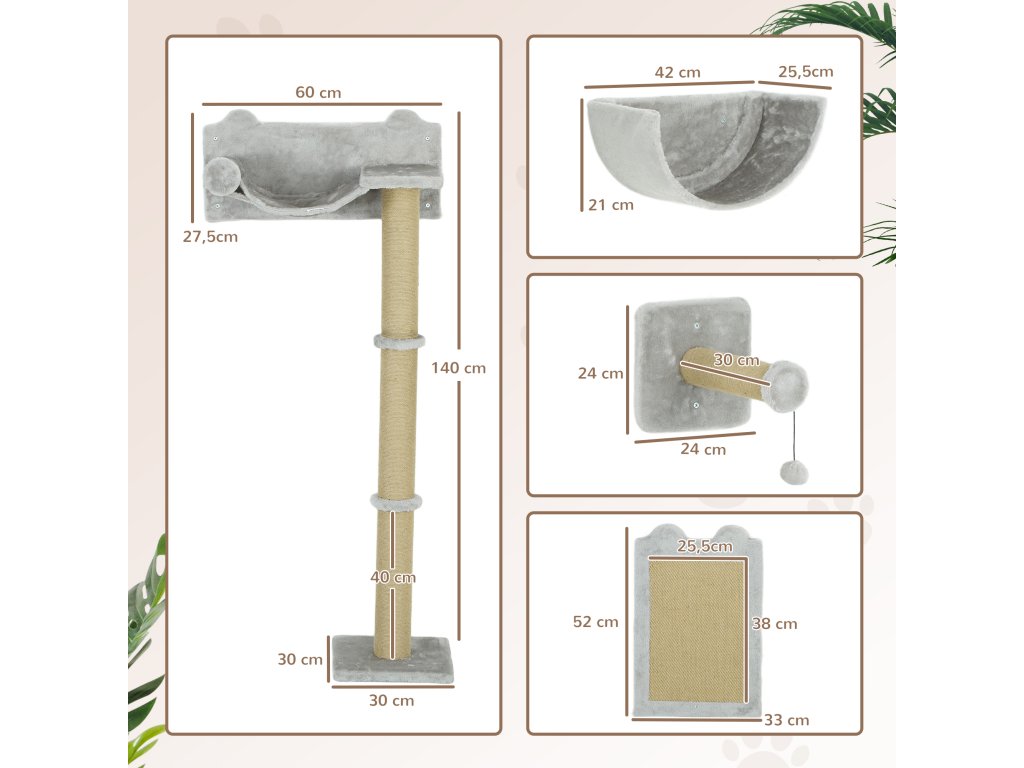 60 cm

27,5cm

140 cm

40 cm

30 cm

30 cm

42 cm

25,5cm

21 cm

24 cm

30 cm

24 cm

25,5cm

52 cm

38 cm

33 cm