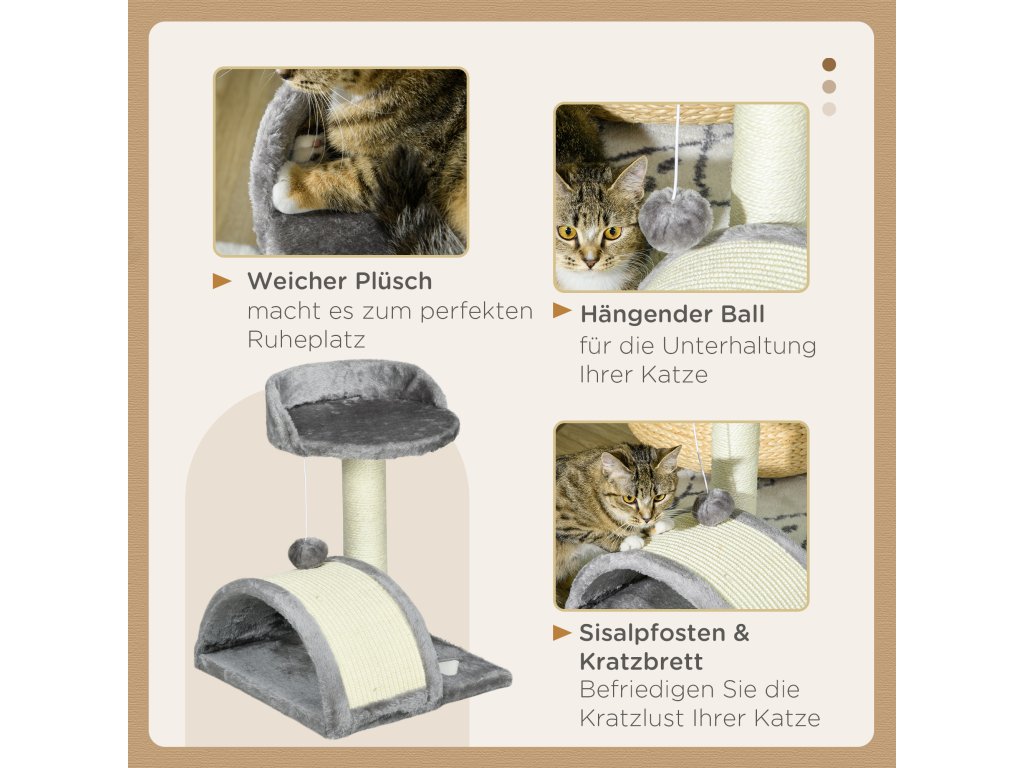 Weicher Plüsch
macht es zum perfekten Ruheplatz

Hängender Ball
für die Unterhaltung Ihrer Katze

Sisalpfosten & Kratzbrett
Befriedigen Sie die Kratzlust Ihrer Katze