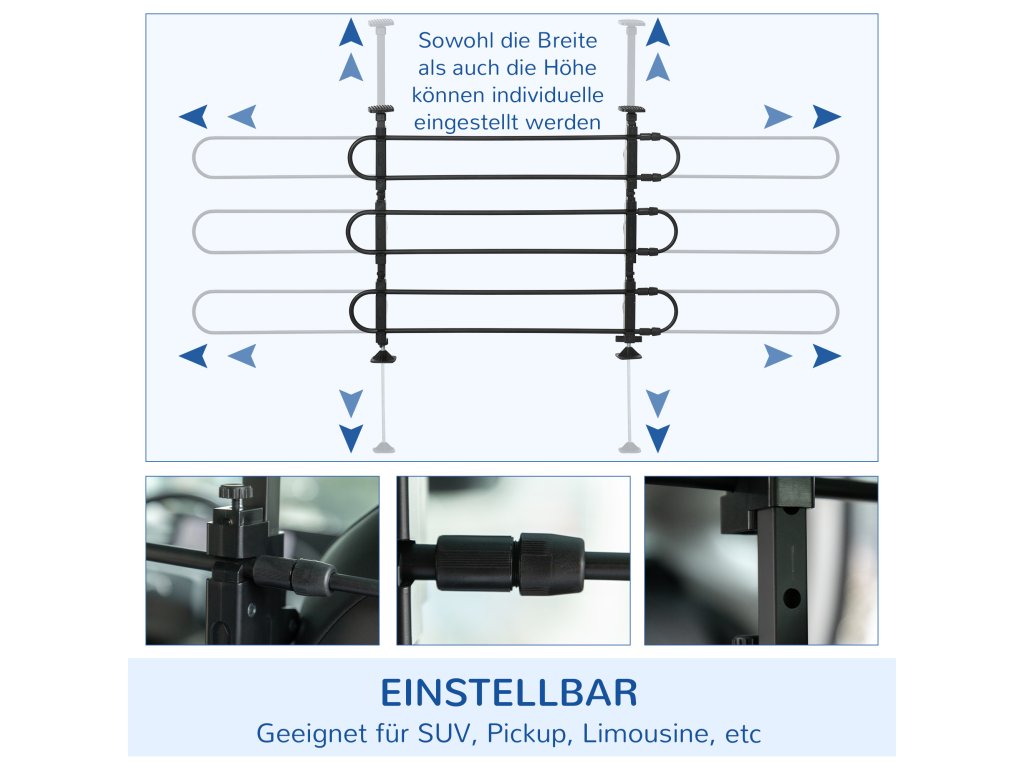 Sowohl die Breite als auch die Höhe können individuelle eingestellt werden

EINSTELLBAR
Geeignet für SUV, Pickup, Limousine, etc