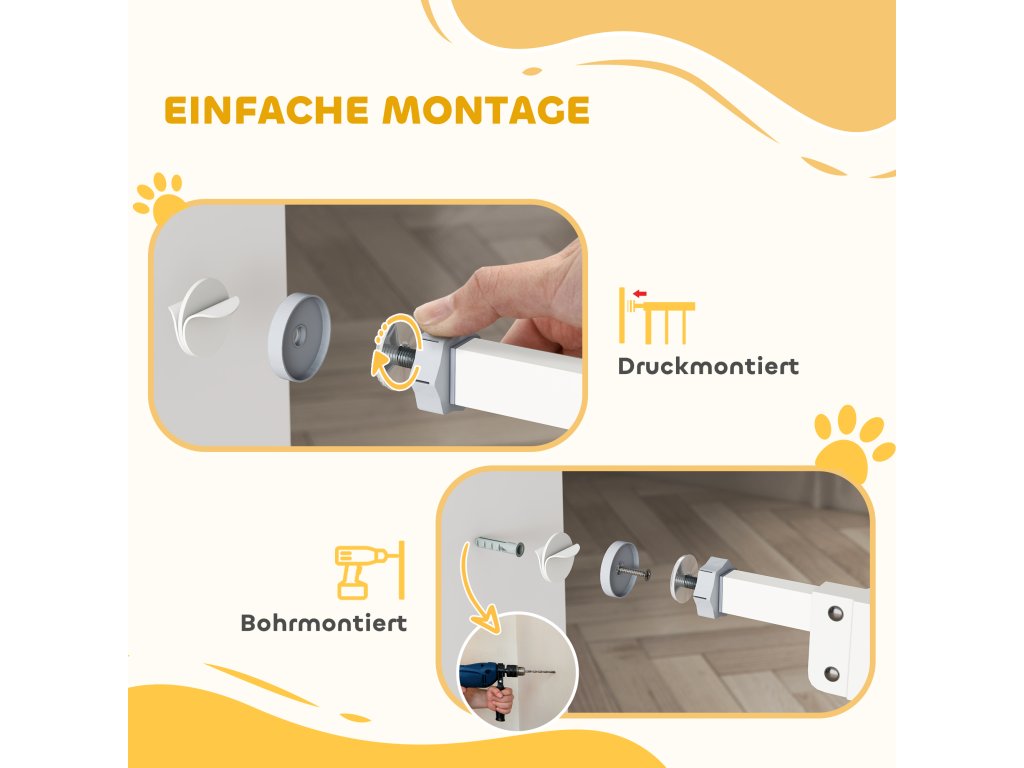 EINFACHE MONTAGE

Druckmontiert

Bohrmontiert