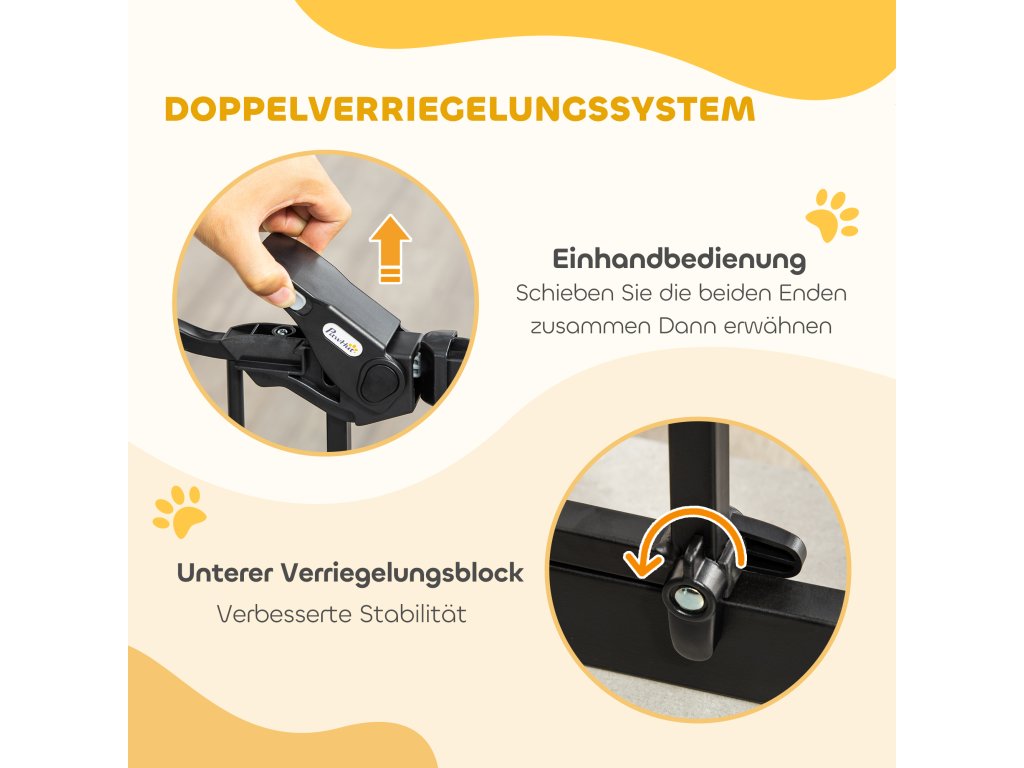 DOPPELVERRIEGELUNGSSYSTEM

PawHut

Einhandbedienung
Schieben Sie die beiden Enden zusammen Dann erwähnen

Unterer Verriegelungsblock
Verbesserte Stabilität