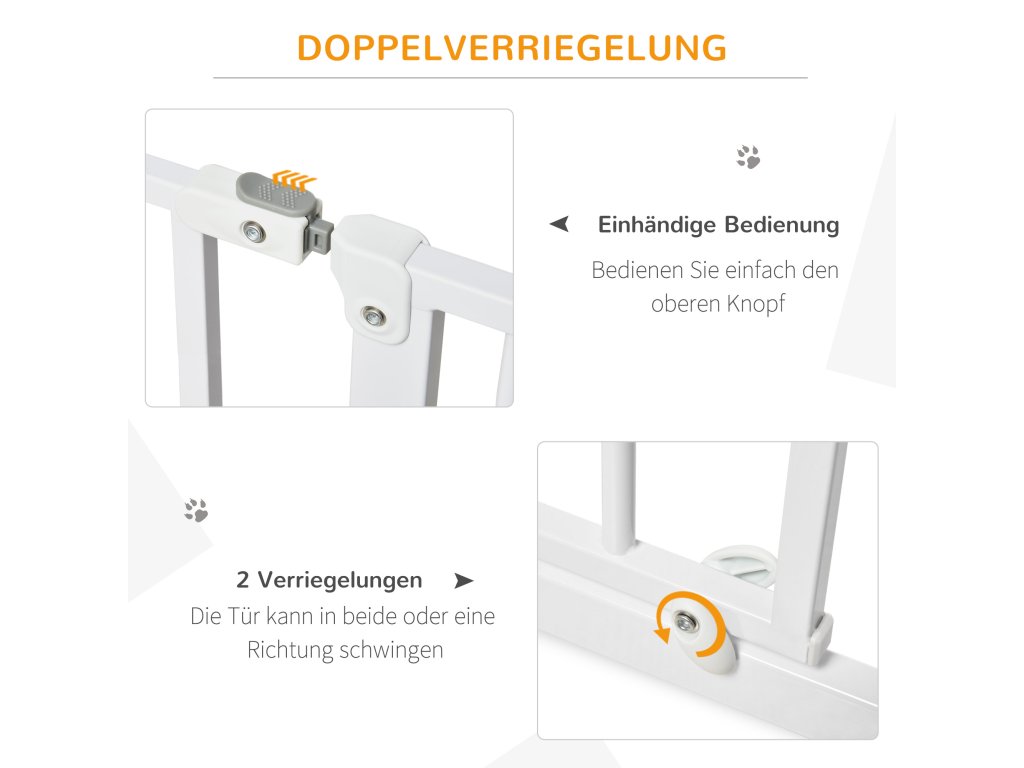 DOPPELVERRIEGELUNG

Einhändige Bedienung

Bedienen Sie einfach den oberen Knopf

2 Verriegelungen

Die Tür kann in beide oder eine Richtung schwingen