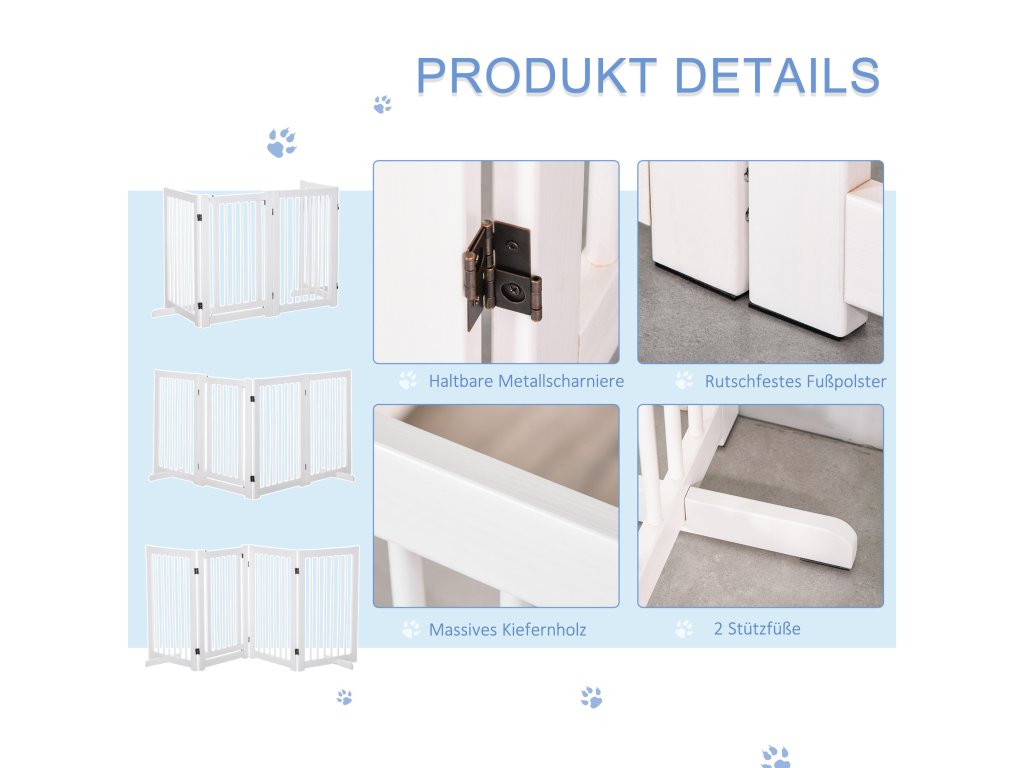 PRODUKT DETAILS

Haltbare Metallscharniere

Rutschfestes Fußpolster

Massives Kiefernholz

2 Stützfüße