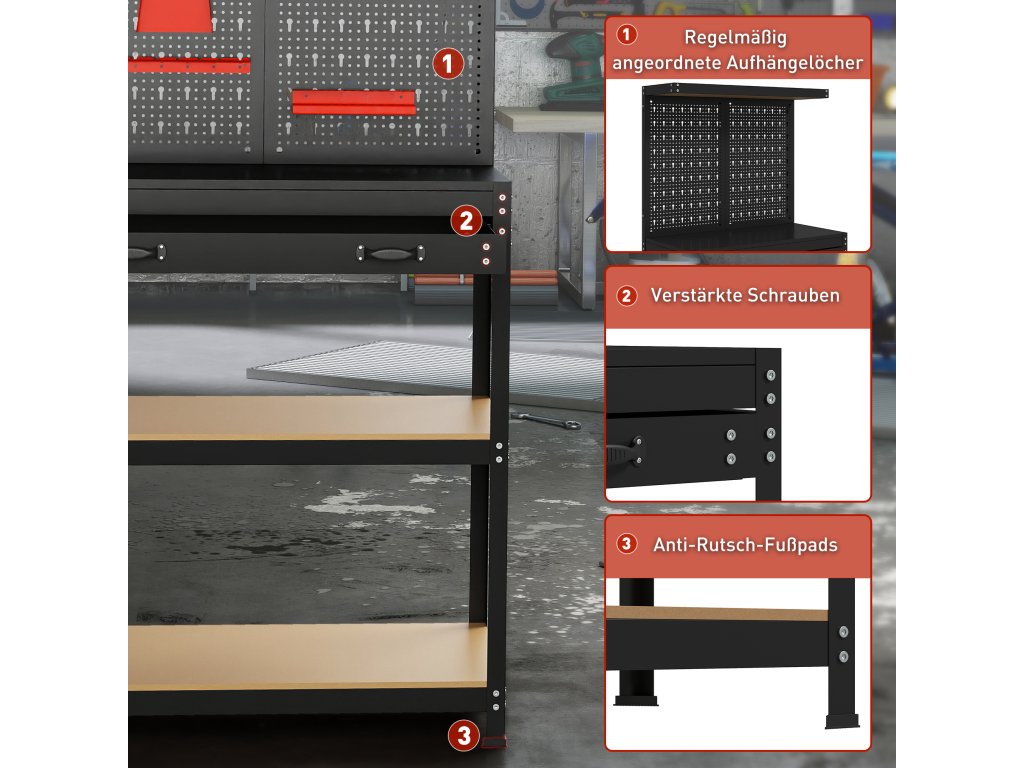 1

2

3

1 Regelmäßig angeordnete Aufhängelöcher

2 Verstärkte Schrauben

3 Anti-Rutsch-Fußpads